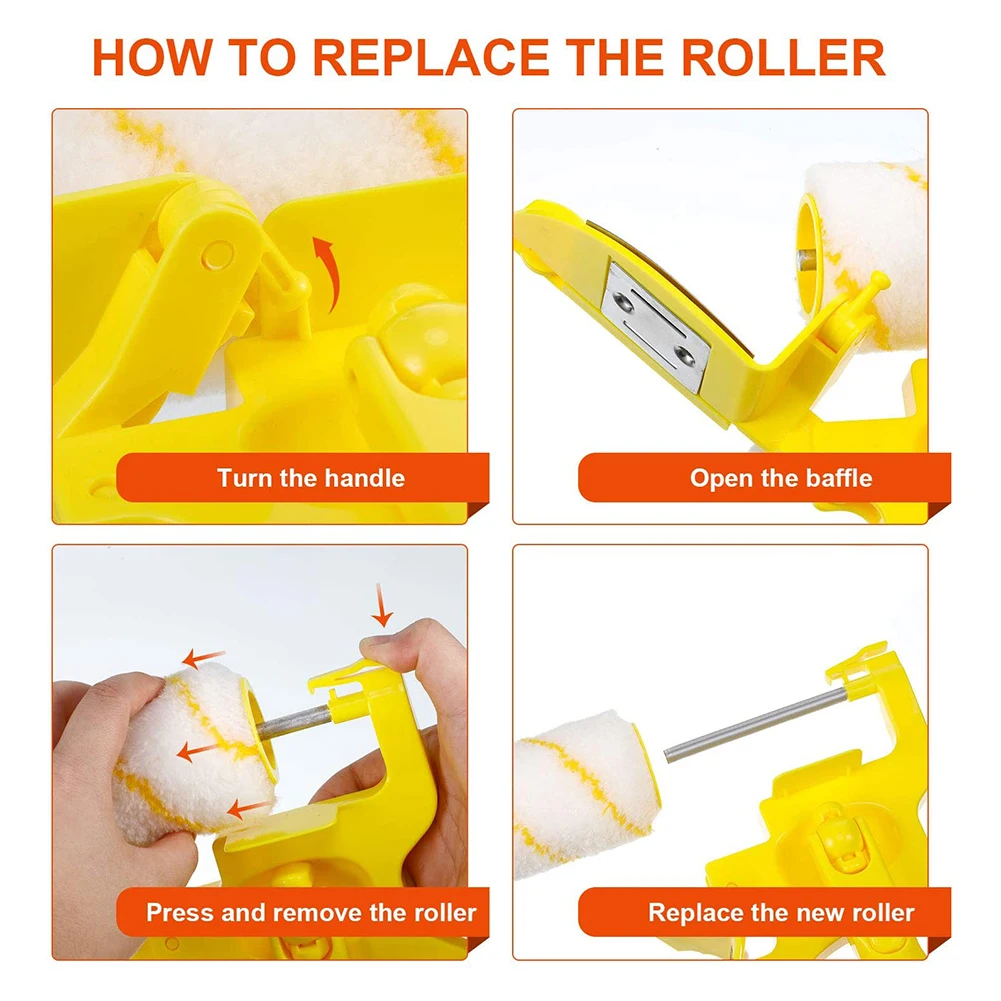 HOW TO REPLACE THE ROLLER

Turn the handle

Open the baffle

Press and remove the roller

Replace the new roller