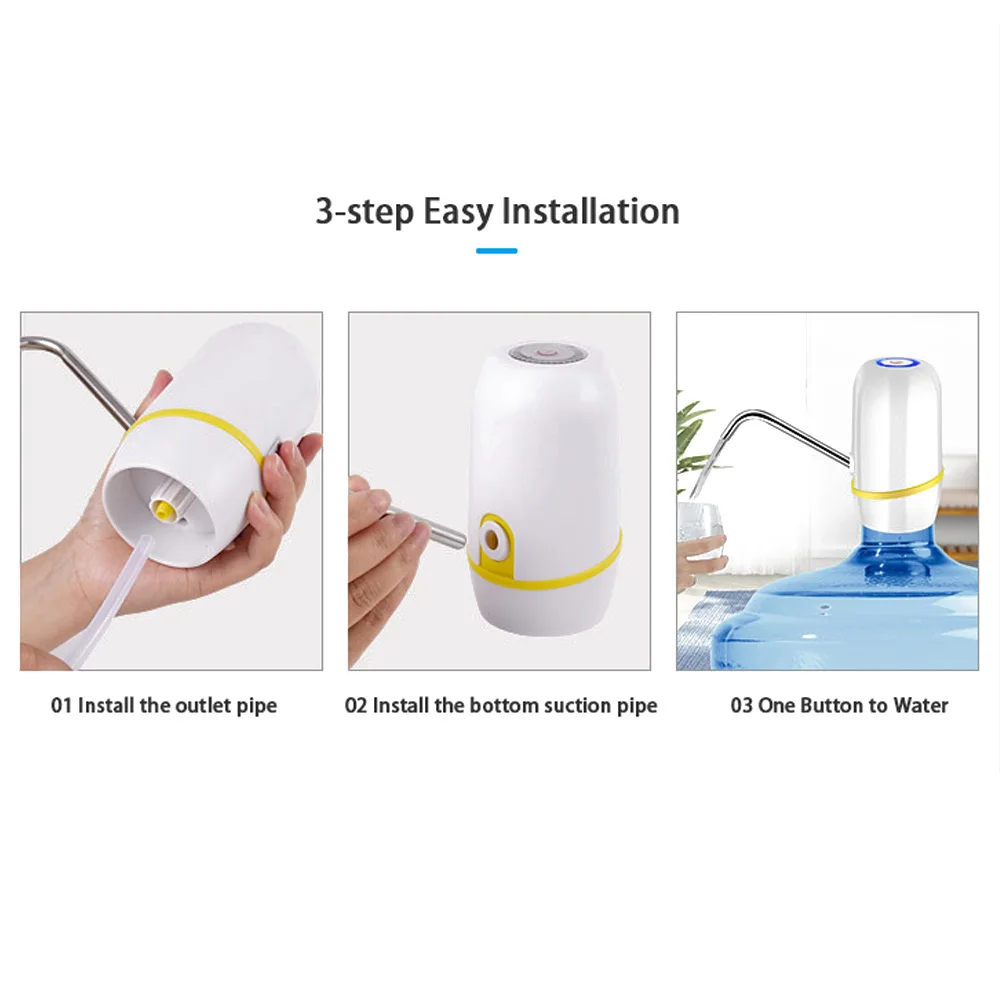 3-step Easy Installation

01 Install the outlet pipe

02 Install the bottom suction pipe

03 One Button to Water