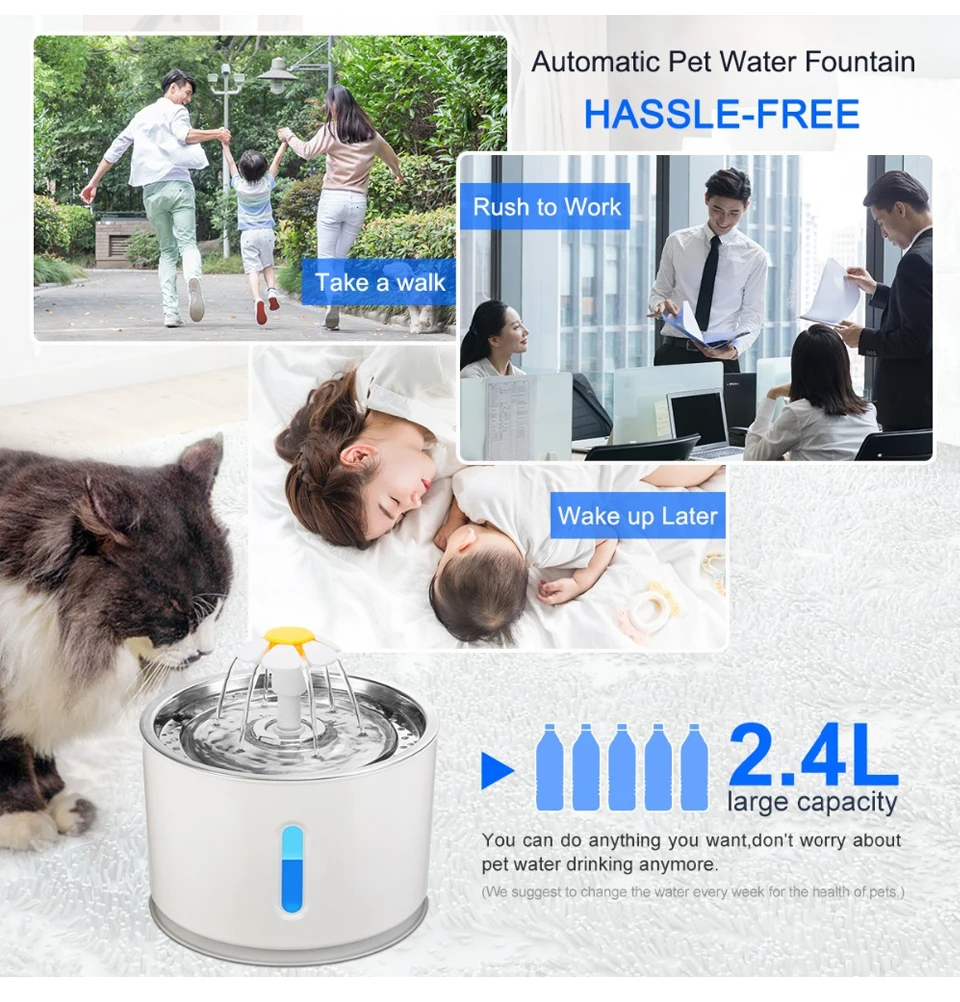 Automatic Pet Water Fountain

HASSLE-FREE

Take a walk

Rush to Work

Wake up Later

2.4L
large capacity

You can do anything you want,don't worry about pet water drinking anymore.

(We suggest to change the water every week for the health of pets.)