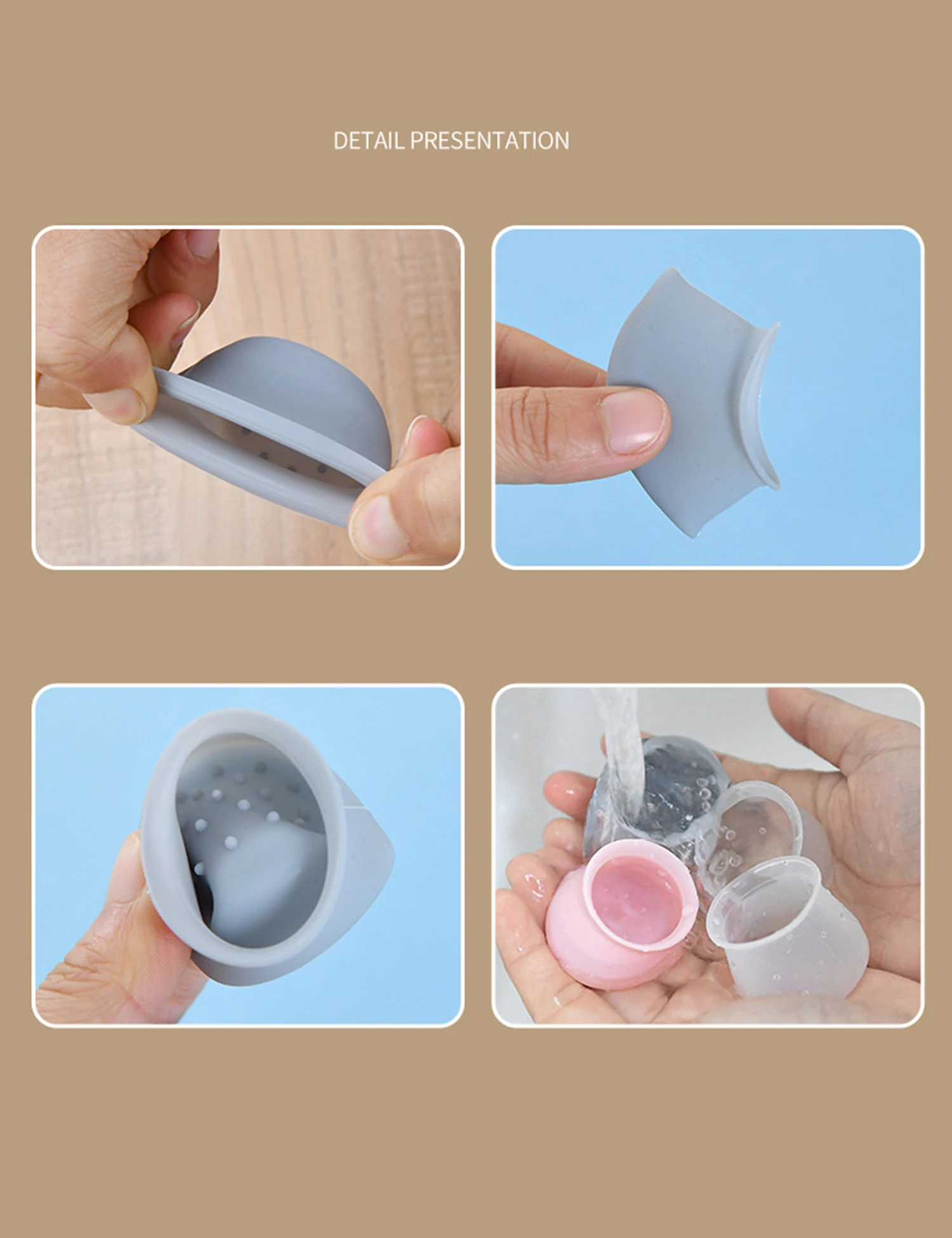 DETAIL PRESENTATION