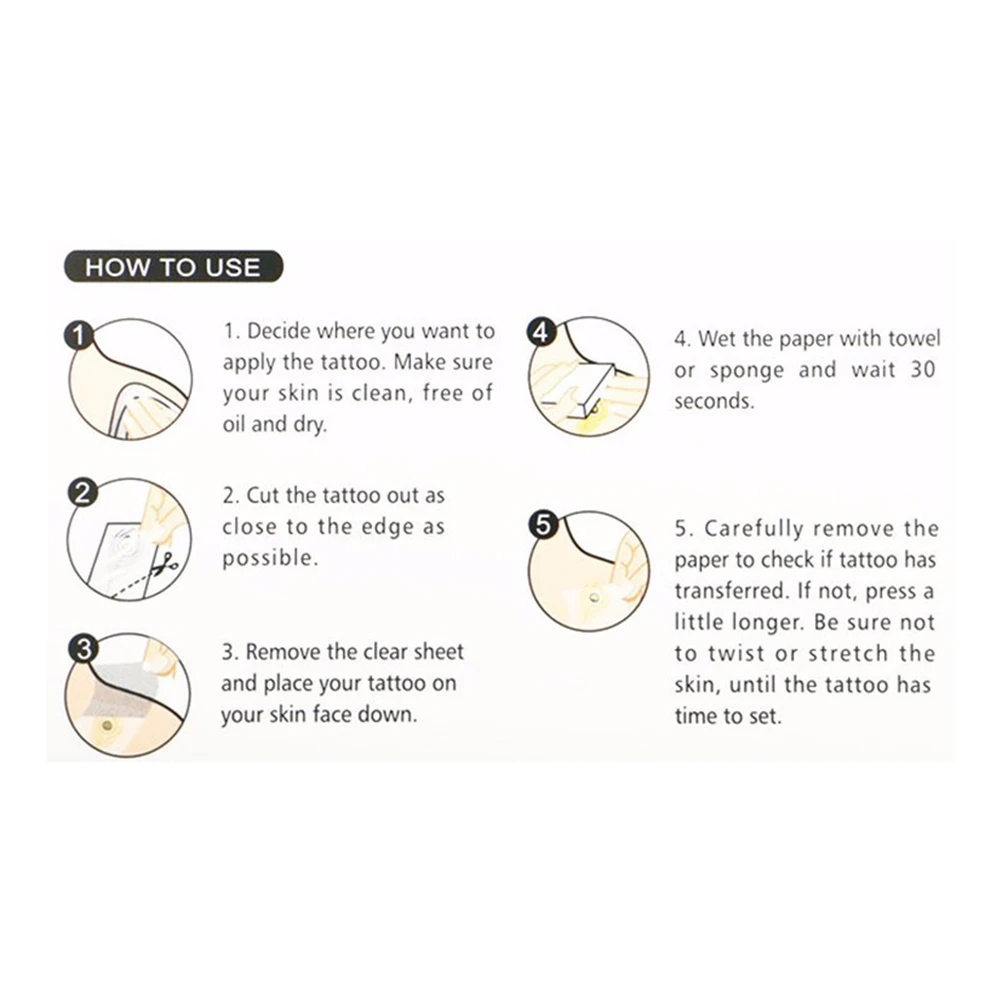 HOW TO USE

1

1. Decide where you want to apply the tattoo. Make sure your skin is clean, free of oil and dry.

2

2. Cut the tattoo out as close to the edge as possible.

3

3. Remove the clear sheet and place your tattoo on your skin face down.

4

4. Wet the paper with towel or sponge and wait 30 seconds.

5

5. Carefully remove the paper to check if tattoo has transferred. If not, press a little longer. Be sure not to twist or stretch the skin, until the tattoo has time to set.