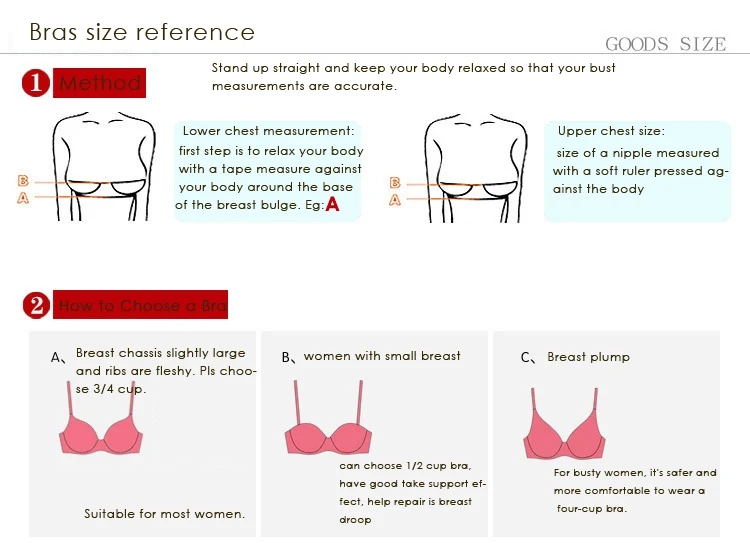 Bras size reference

GOODS SIZE

1 Method

Stand up straight and keep your body relaxed so that your bust measurements are accurate.

B
A

Lower chest measurement: first step is to relax your body with a tape measure against your body around the base of the breast bulge. Eg:A

B
A

Upper chest size: size of a nipple measured with a soft ruler pressed against the body

2 How to Choose a Bra

A、Breast chassis slightly large and ribs are fleshy. Pls choose 3/4 cup.

Suitable for most women.

B、women with small breast

can choose 1/2 cup bra, have good take support effect, help repair is breast droop

C、Breast plump

For busty women, it's safer and more comfortable to wear a four-cup bra.