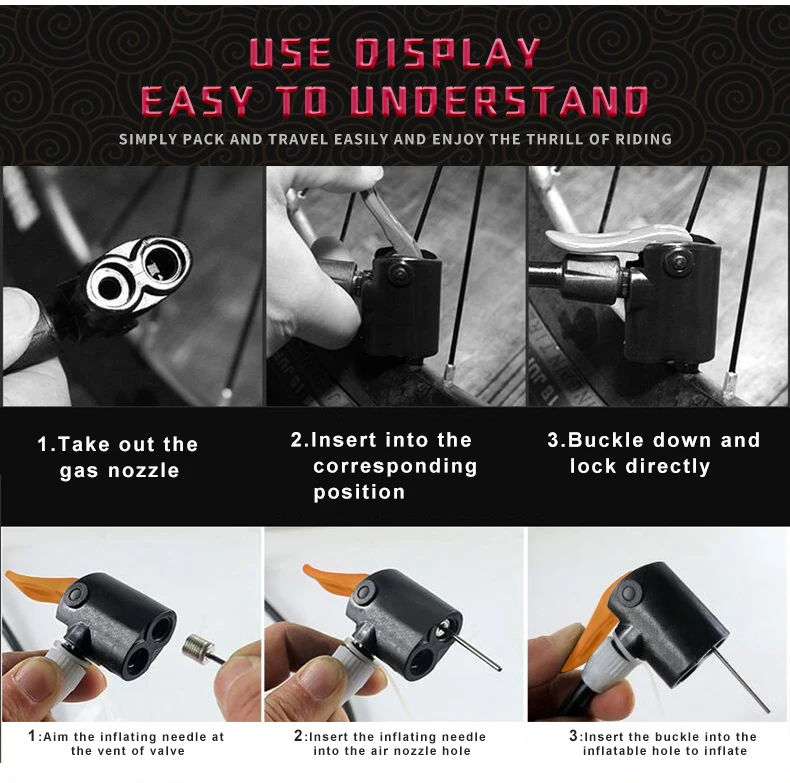 USE DISPLAY
EASY TO UNDERSTAND

SIMPLY PACK AND TRAVEL EASILY AND ENJOY THE THRILL OF RIDING

1.Take out the gas nozzle

2.Insert into the corresponding position

3.Buckle down and lock directly

1:Aim the inflating needle at the vent of valve

2:Insert the inflating needle into the air nozzle hole

3:Insert the buckle into the inflatable hole to inflate