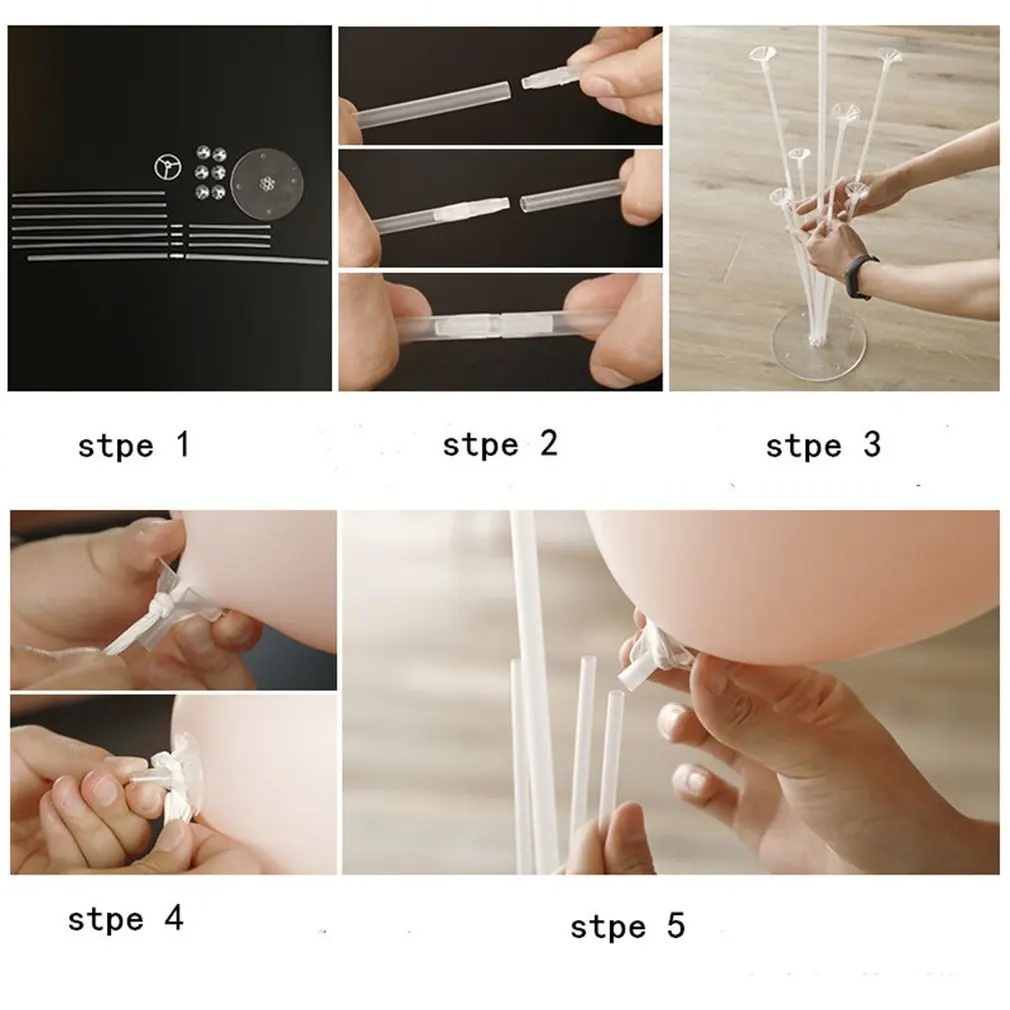 stpe 1

stpe 2

stpe 3

stpe 4

stpe 5