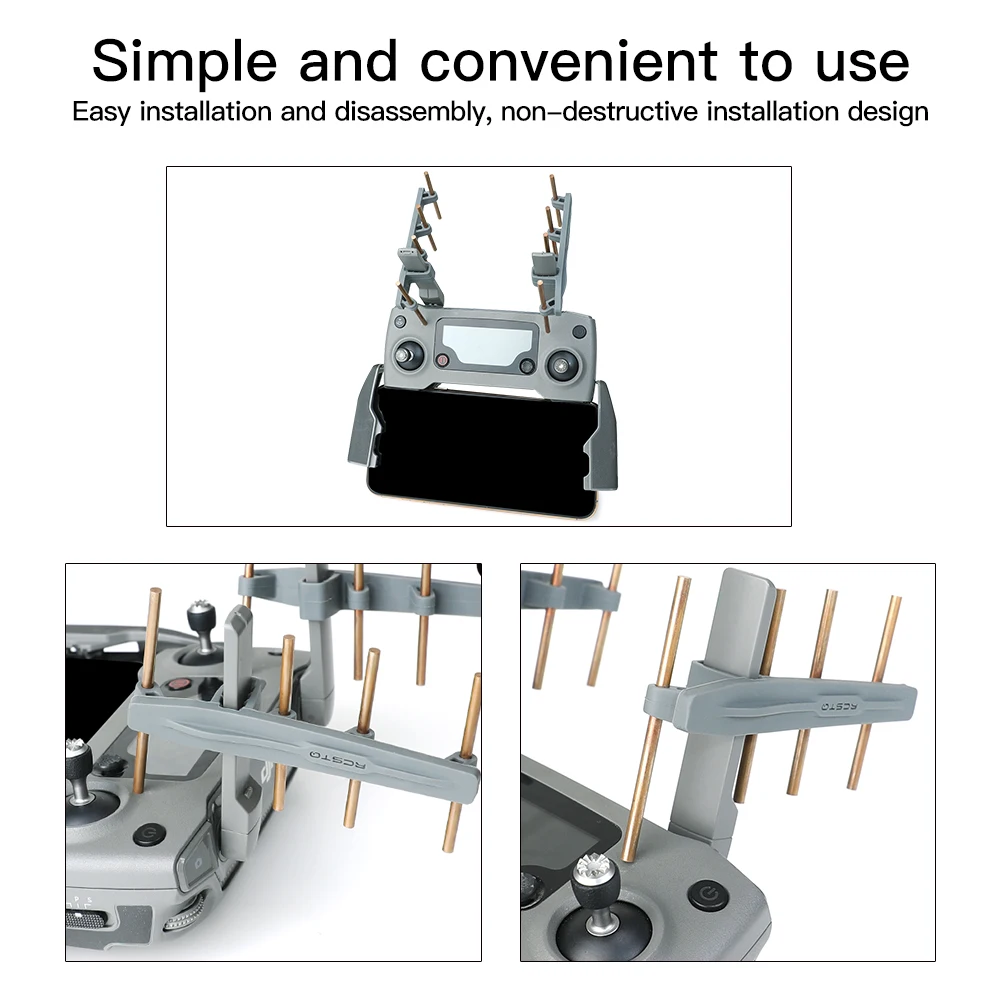 Simple and convenient to use

Easy installation and disassembly, non-destructive installation design

RCSTQ

RCSTQ