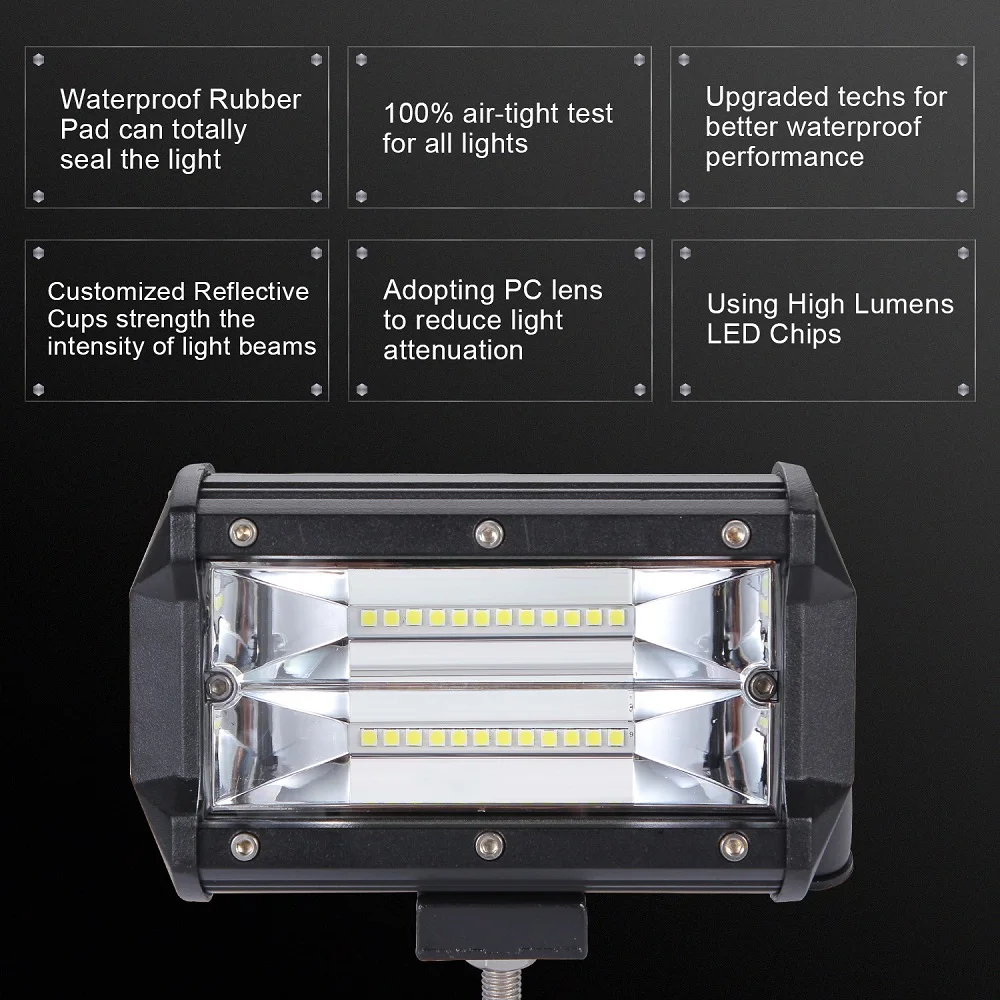 Waterproof Rubber Pad can totally seal the light

100% air-tight test for all lights

Upgraded techs for better waterproof performance

Customized Reflective Cups strength the intensity of light beams

Adopting PC lens to reduce light attenuation

Using High Lumens LED Chips