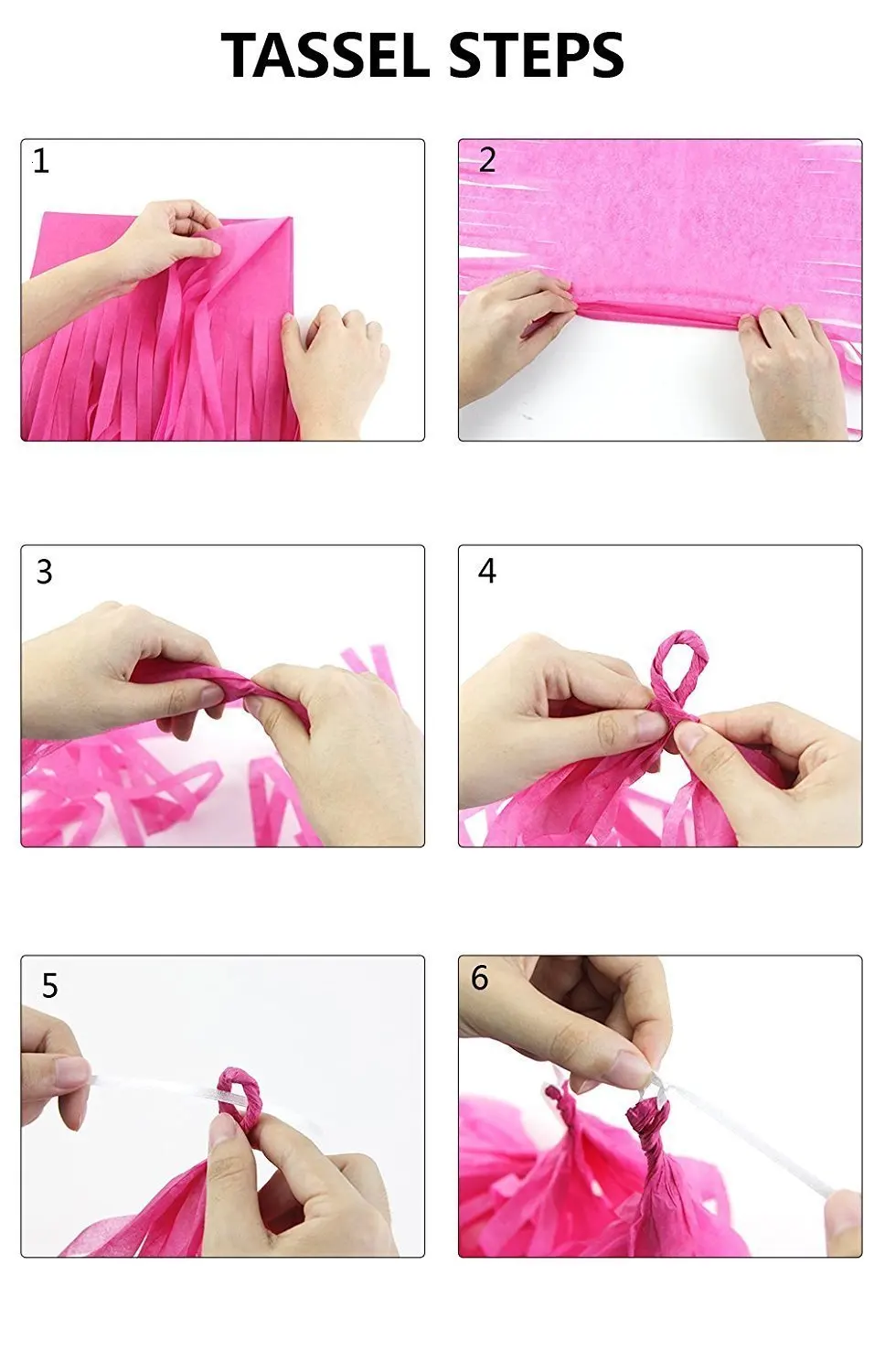 TASSEL STEPS

1

2

3

4

5

6