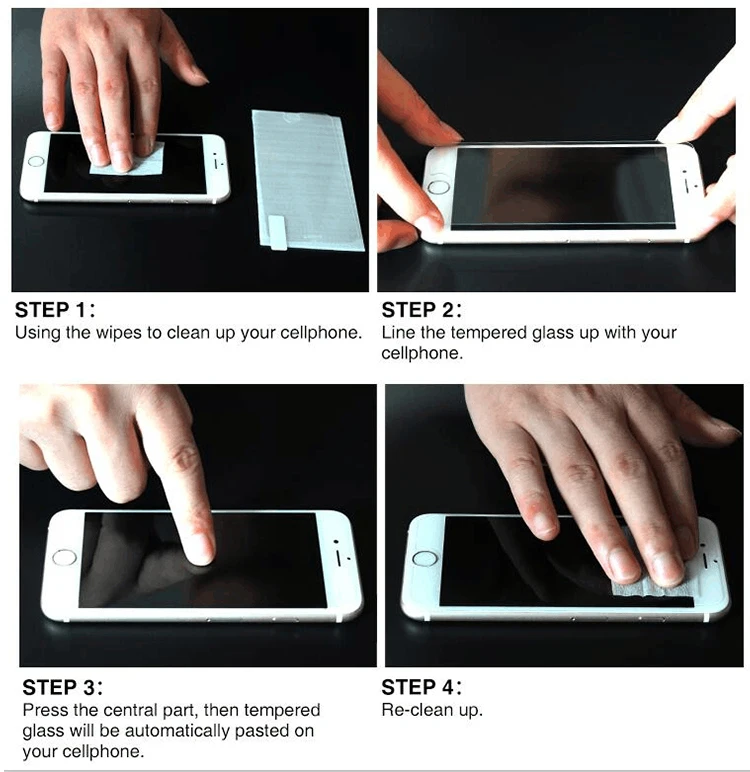 STEP 1:
Using the wipes to clean up your cellphone.

STEP 2:
Line the tempered glass up with your cellphone.

STEP 3:
Press the central part, then tempered glass will be automatically pasted on your cellphone.

STEP 4:
Re-clean up.