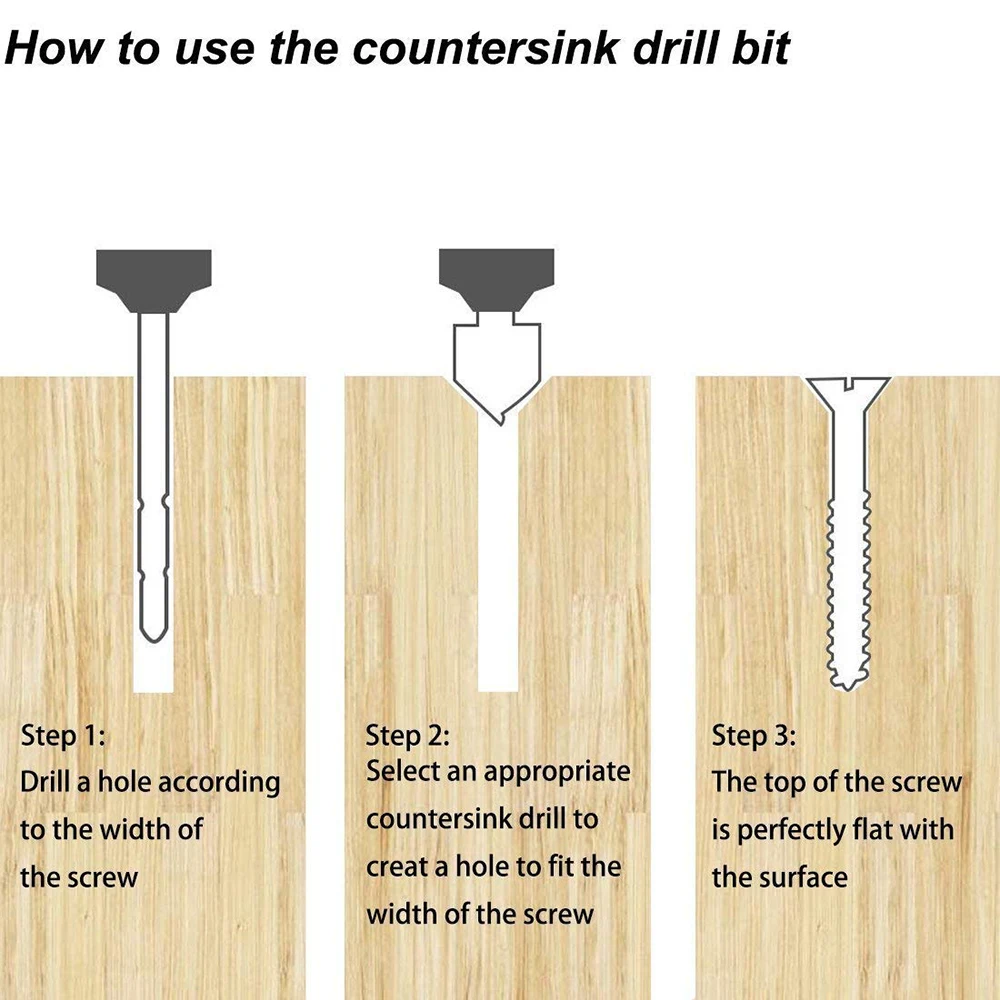 How to use the countersink drill bit

Step 1:
Drill a hole according to the width of the screw

Step 2:
Select an appropriate countersink drill to creat a hole to fit the width of the screw

Step 3:
The top of the screw is perfectly flat with the surface