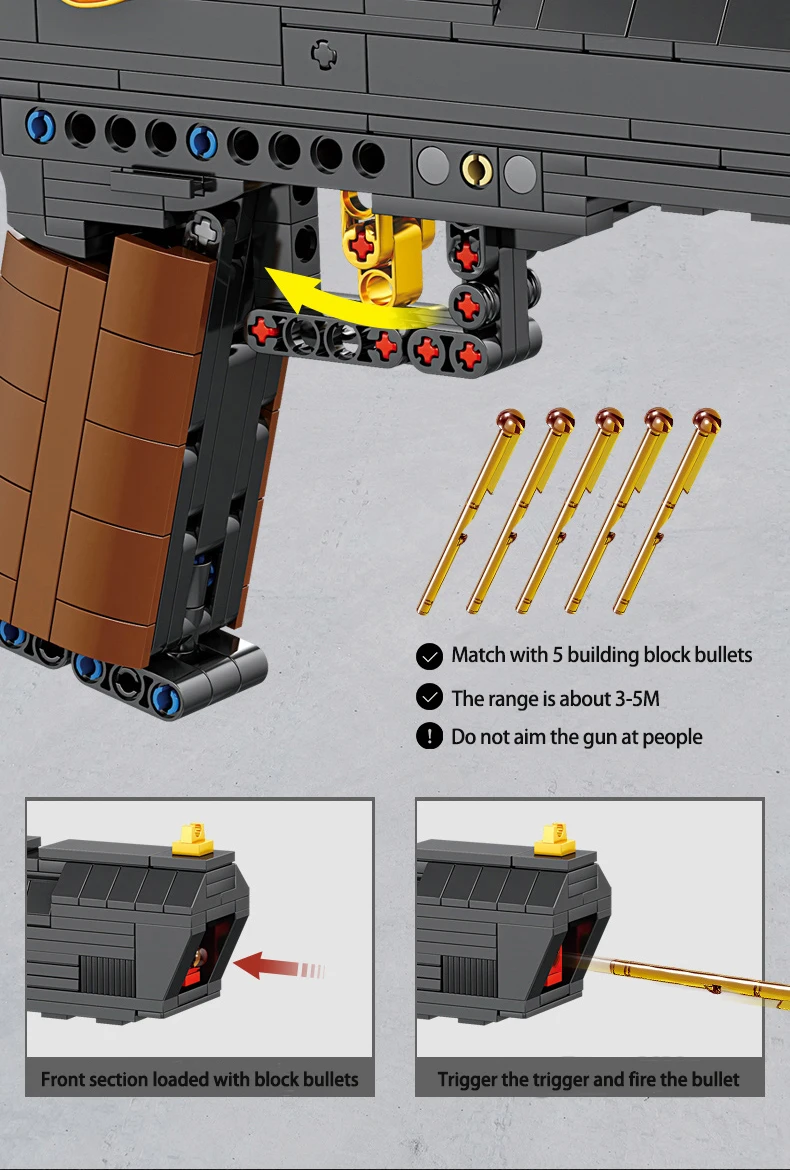 Match with 5 building block bullets

The range is about 3-5M

Do not aim the gun at people

Front section loaded with block bullets

Trigger the trigger and fire the bullet