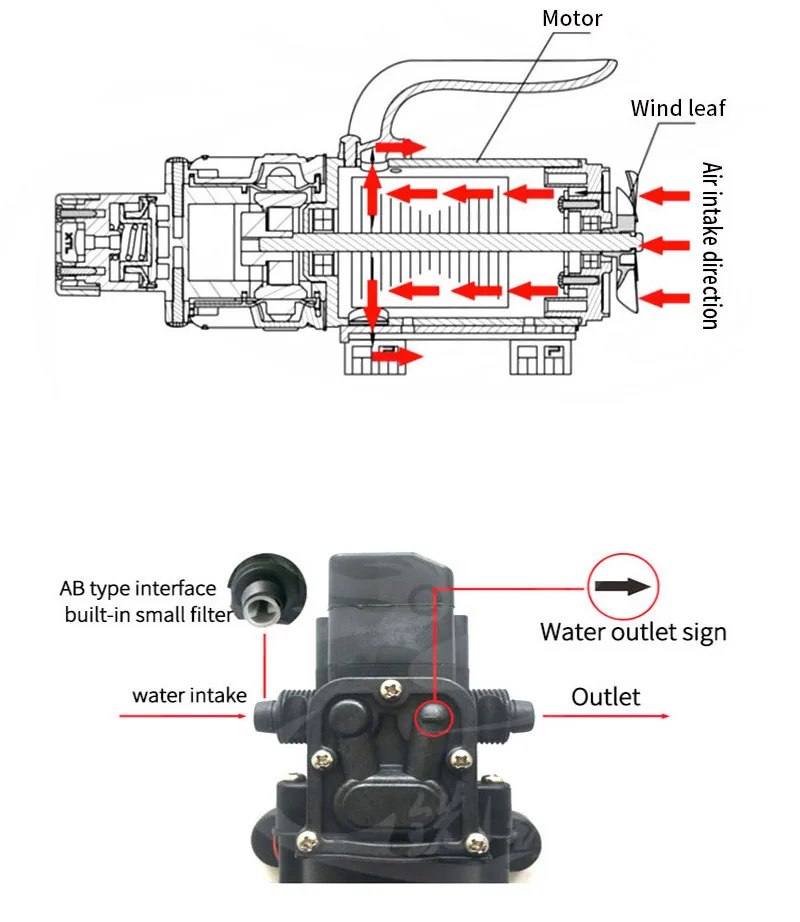 Motor

Wind leaf

Air intake direction

AB type interface built-in small filter

Water outlet sign

water intake

Outlet