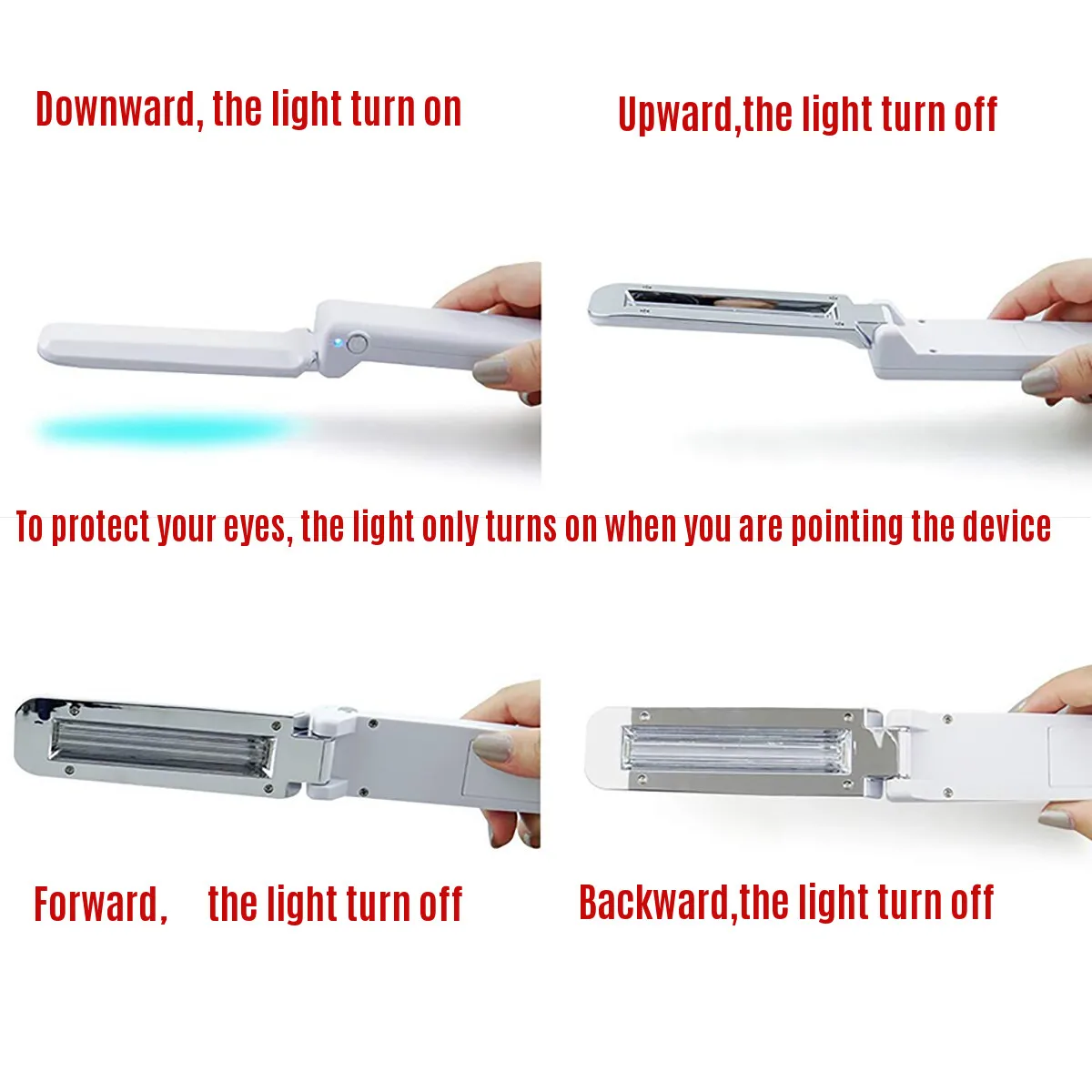 Downward, the light turn on

Upward,the light turn off

To protect your eyes, the light only turns on when you are pointing the device

Forward, the light turn off

Backward,the light turn off