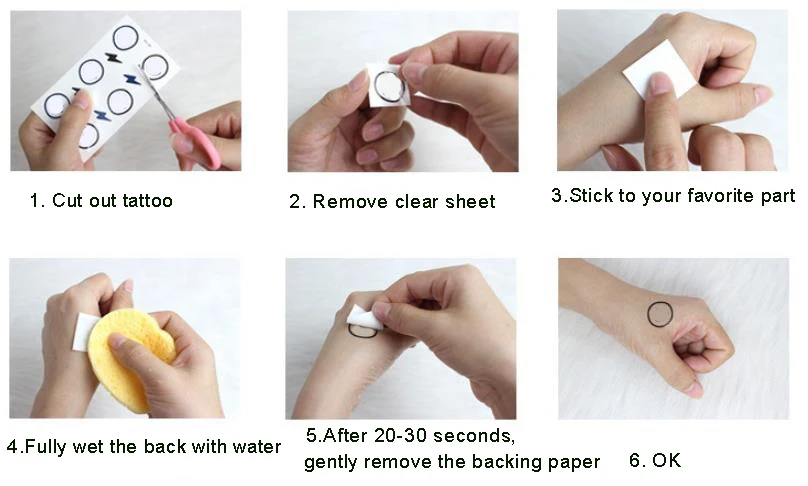 1. Cut out tattoo

2. Remove clear sheet

3.Stick to your favorite part

4.Fully wet the back with water

5.After 20-30 seconds, gently remove the backing paper

6. OK