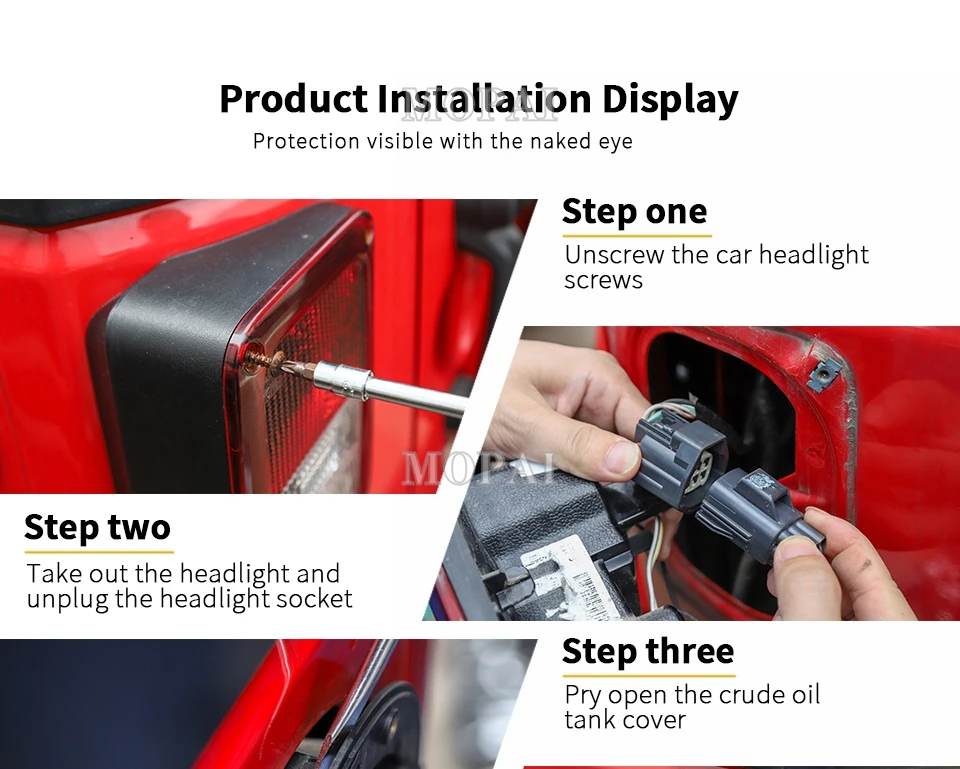 Product Installation Display

MOPAI

Protection visible with the naked eye

Step one

Unscrew the car headlight screws

MOPAI

Step two

Take out the headlight and unplug the headlight socket

Step three

Pry open the crude oil tank cover