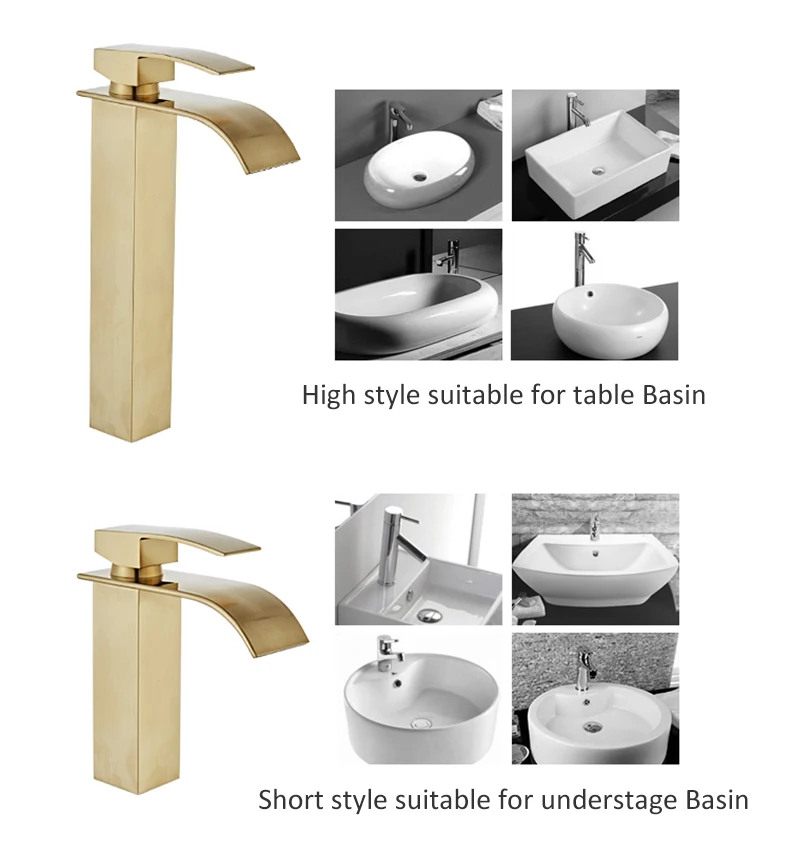 High style suitable for table Basin

Short style suitable for understage Basin