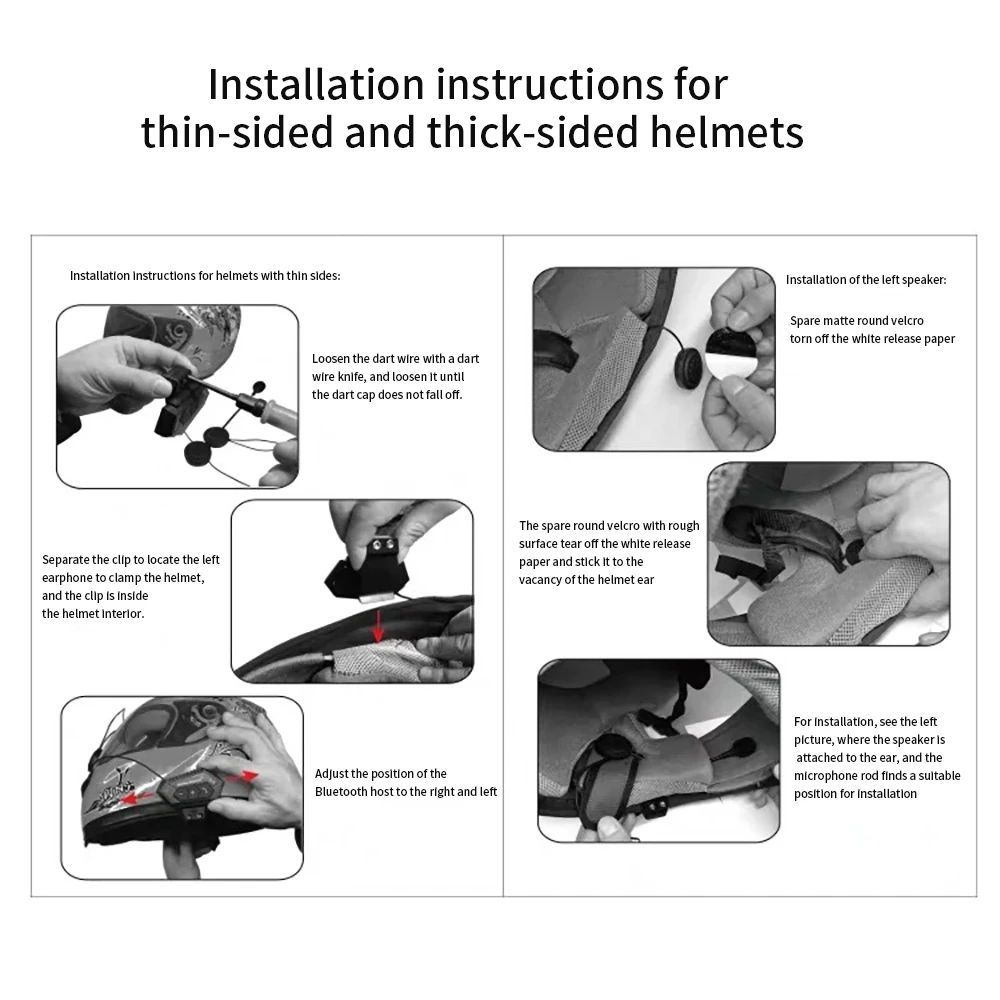 Installation instructions for thin-sided and thick-sided helmets

Installation instructions for helmets with thin sides:

Loosen the dart wire with a dart wire knife, and loosen it until the dart cap does not fall off.

Separate the clip to locate the left earphone to clamp the helmet, and the clip is inside the helmet interior.

Adjust the position of the Bluetooth host to the right and left

Installation of the left speaker:

Spare matte round velcro torn off the white release paper

The spare round velcro with rough surface tear off the white release paper and stick it to the vacancy of the helmet ear

For installation, see the left picture, where the speaker is attached to the ear, and the microphone rod finds a suitable position for installation