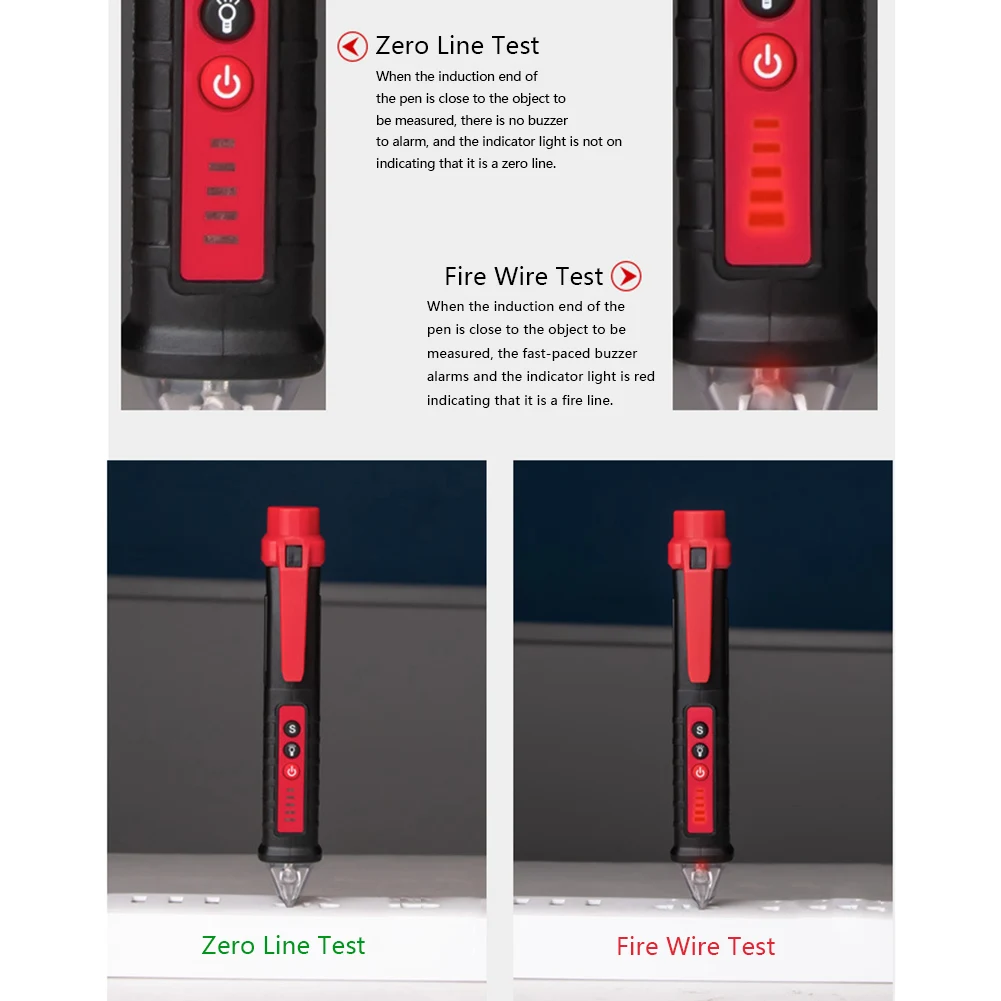 Zero Line Test
When the induction end of the pen is close to the object to be measured, there is no buzzer to alarm, and the indicator light is not on indicating that it is a zero line.

Fire Wire Test
When the induction end of the pen is close to the object to be measured, the fast-paced buzzer alarms and the indicator light is red indicating that it is a fire line.

S

S

Zero Line Test

Fire Wire Test