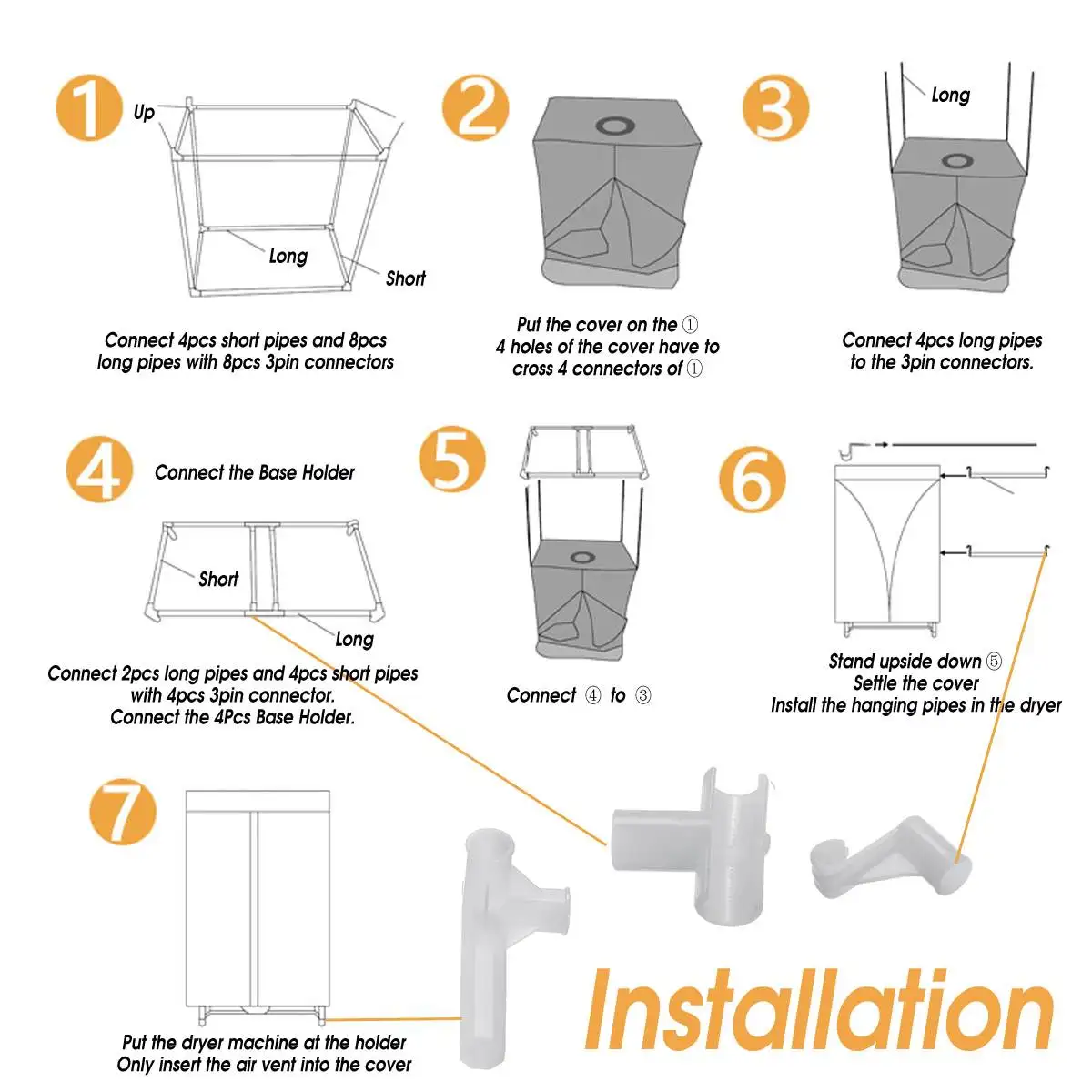 1

Up

Long

Short

Connect 4pcs short pipes and 8pcs long pipes with 8pcs 3pin connectors

2

Put the cover on the ①
4 holes of the cover have to cross 4 connectors of ①

3

Long

Connect 4pcs long pipes to the 3pin connectors.

4

Connect the Base Holder

Short

Long

Connect 2pcs long pipes and 4pcs short pipes with 4pcs 3pin connector.
Connect the 4Pcs Base Holder.

5

Connect ④ to ③

6

Stand upside down ⑤
Settle the cover
Install the hanging pipes in the dryer

7

Put the dryer machine at the holder
Only insert the air vent into the cover

Installation