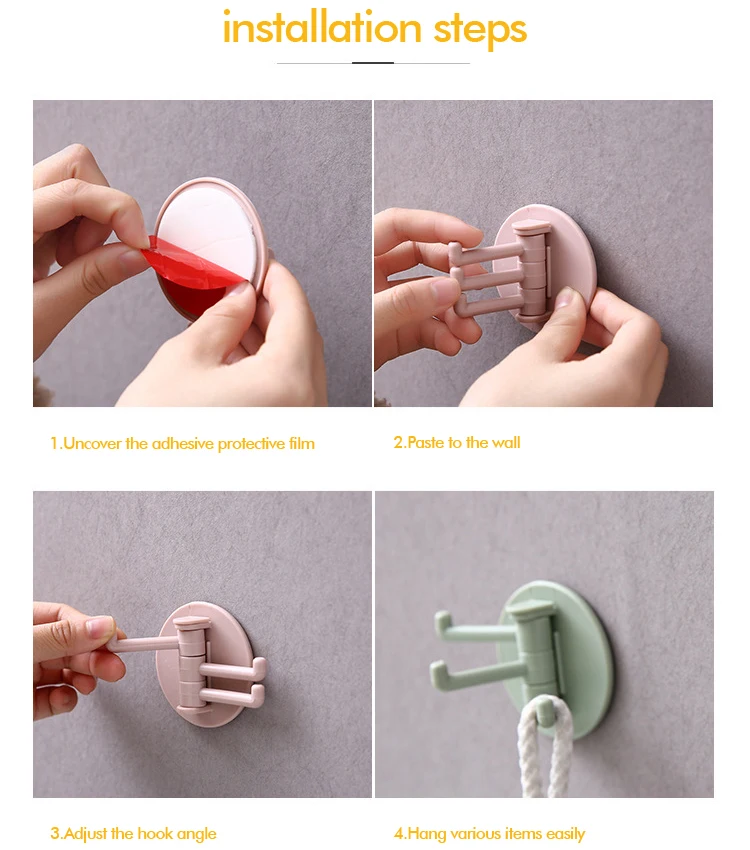 installation steps

1.Uncover the adhesive protective film

2.Paste to the wall

3.Adjust the hook angle

4.Hang various items easily