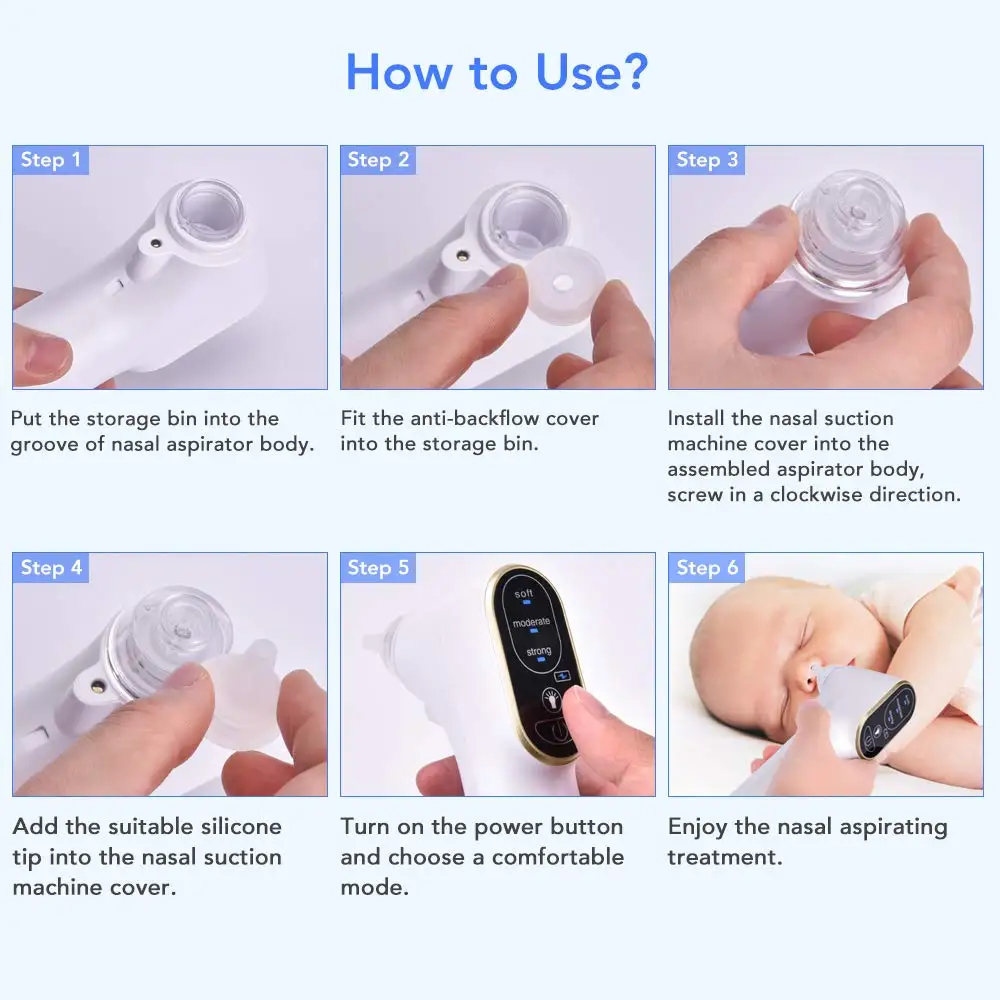 How to Use?

Step 1

Put the storage bin into the groove of nasal aspirator body.

Step 2

Fit the anti-backflow cover into the storage bin.

Step 3

Install the nasal suction machine cover into the assembled aspirator body, screw in a clockwise direction.

Step 4

Add the suitable silicone tip into the nasal suction machine cover.

Step 5

soft
moderate
strong

Turn on the power button and choose a comfortable mode.

Step 6

Enjoy the nasal aspirating treatment.