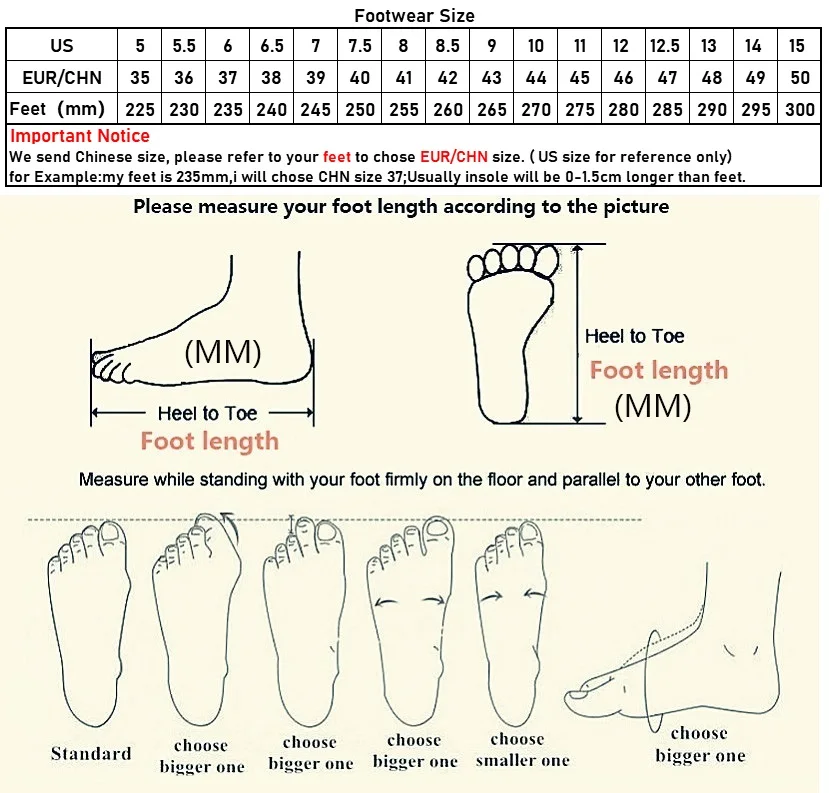 Footwear Size

| US | 5 | 5.5 | 6 | 6.5 | 7 | 7.5 | 8 | 8.5 | 9 | 10 | 11 | 12 | 12.5 | 13 | 14 | 15 |
|---|---|---|---|---|---|---|---|---|---|---|---|---|---|---|---|---|
| EUR/CHN | 35 | 36 | 37 | 38 | 39 | 40 | 41 | 42 | 43 | 44 | 45 | 46 | 47 | 48 | 49 | 50 |
| Feet (mm) | 225 | 230 | 235 | 240 | 245 | 250 | 255 | 260 | 265 | 270 | 275 | 280 | 285 | 290 | 295 | 300 |

Important Notice
We send Chinese size, please refer to your feet to chose EUR/CHN size. ( US size for reference only)
for Example:my feet is 235mm,i will chose CHN size 37;Usually insole will be 0-1.5cm longer than feet.

Please measure your foot length according to the picture

(MM)
Heel to Toe
Foot length

Heel to Toe
Foot length
(MM)

Measure while standing with your foot firmly on the floor and parallel to your other foot.

Standard
choose bigger one
choose bigger one
choose bigger one
choose smaller one
choose bigger one