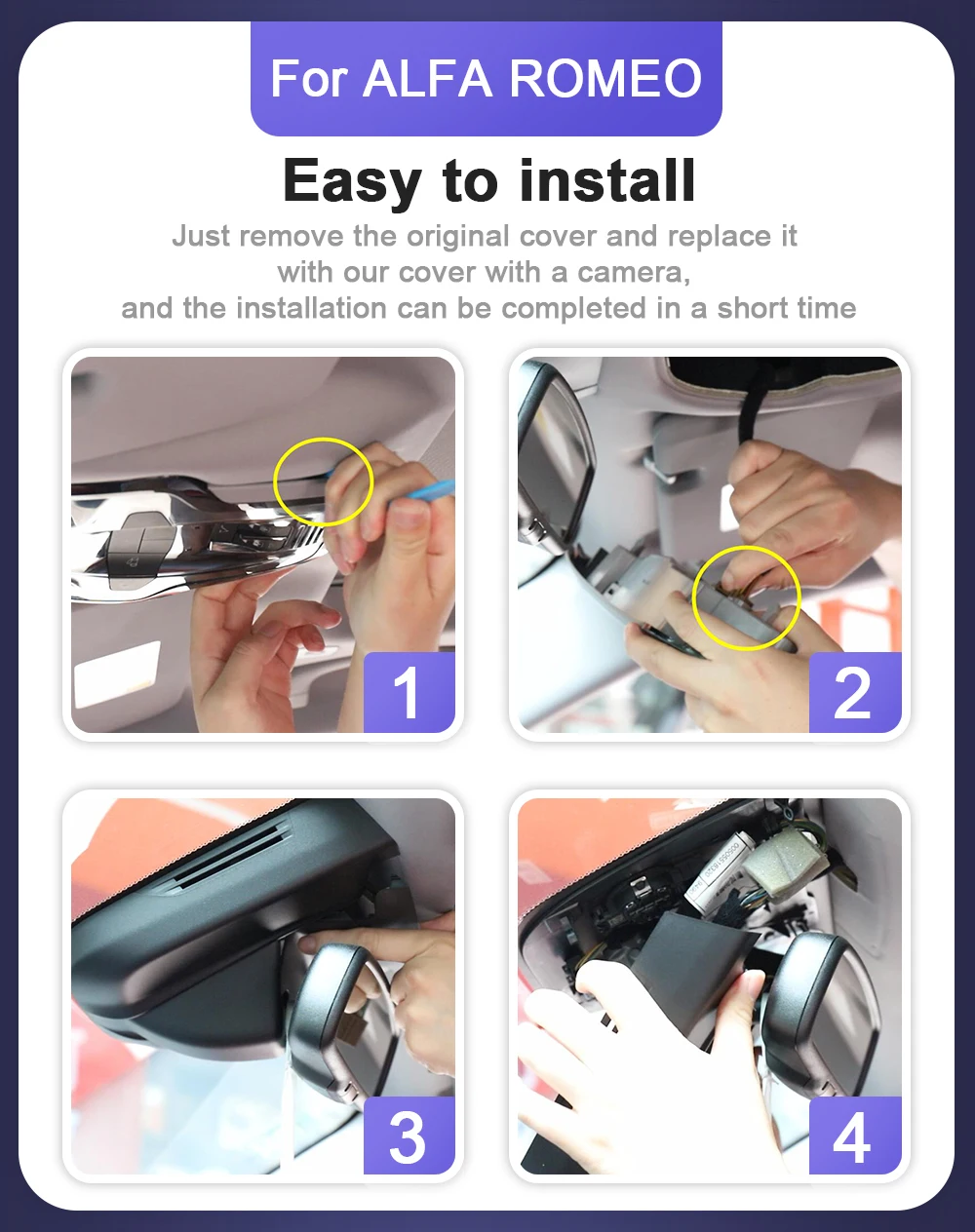 For ALFA ROMEO

Easy to install

Just remove the original cover and replace it with our cover with a camera, and the installation can be completed in a short time

1

2

3

4