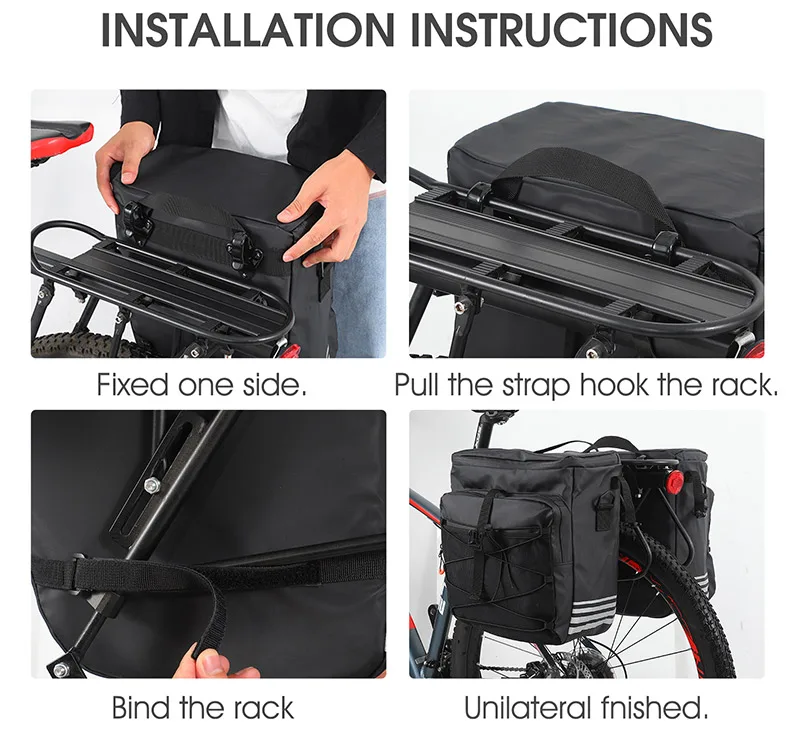 INSTALLATION INSTRUCTIONS

Fixed one side.

Pull the strap hook the rack.

Bind the rack

Unilateral fnished.