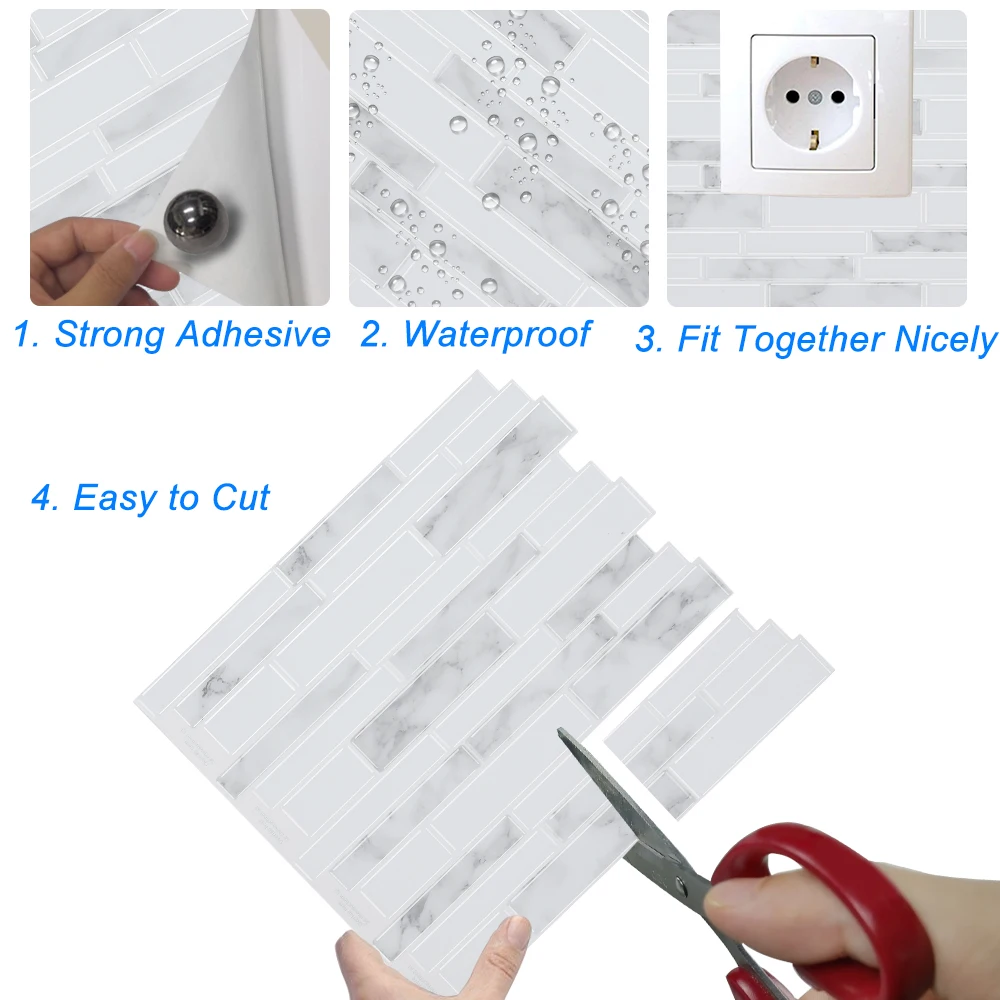 1. Strong Adhesive
2. Waterproof
3. Fit Together Nicely
4. Easy to Cut