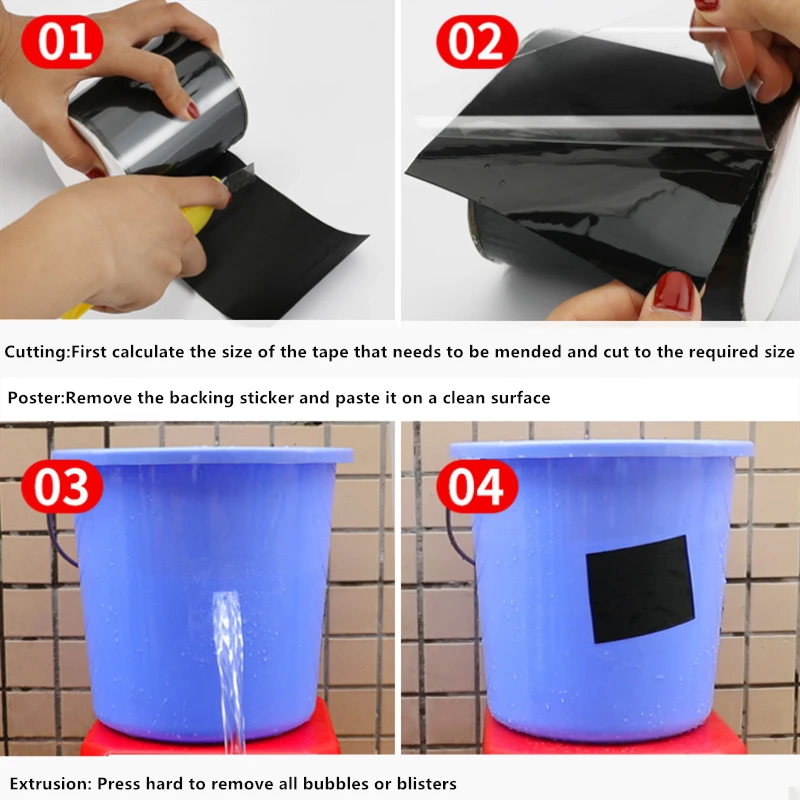 01

02

Cutting:First calculate the size of the tape that needs to be mended and cut to the required size

Poster:Remove the backing sticker and paste it on a clean surface

03

04

Extrusion: Press hard to remove all bubbles or blisters