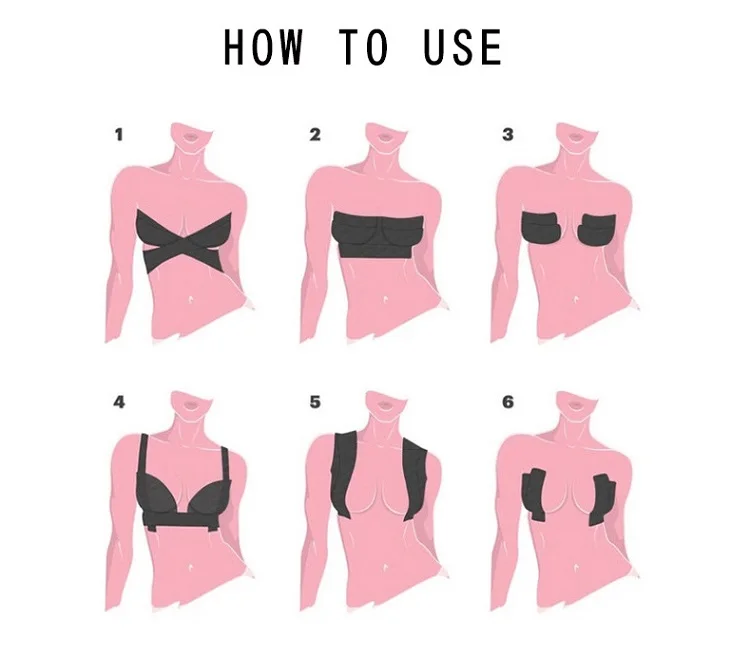 HOW TO USE

1

2

3

4

5

6