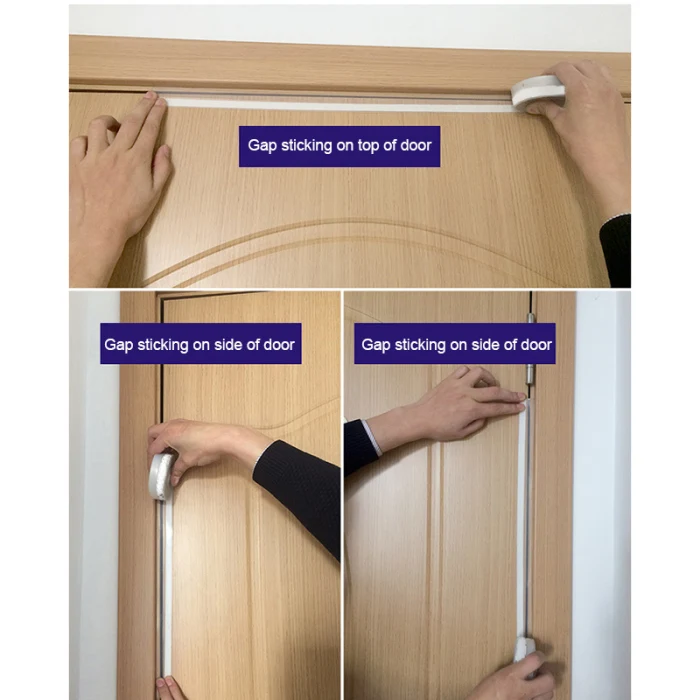 Gap sticking on top of door

Gap sticking on side of door

Gap sticking on side of door