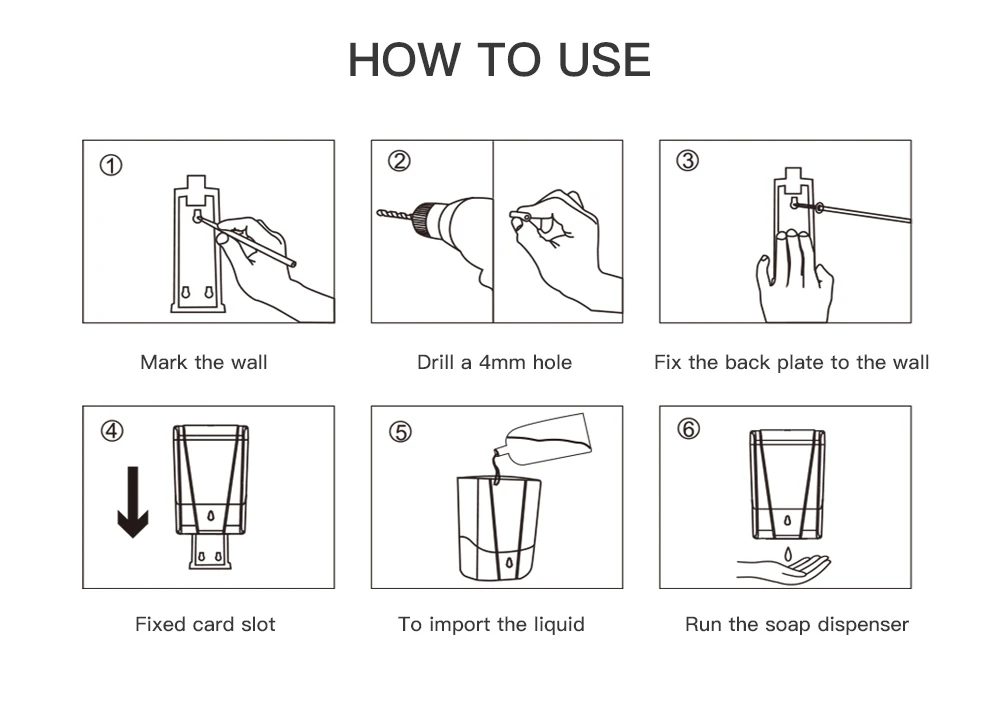 HOW TO USE

①

Mark the wall

②

Drill a 4mm hole

③

Fix the back plate to the wall

④

Fixed card slot

⑤

To import the liquid

⑥

Run the soap dispenser