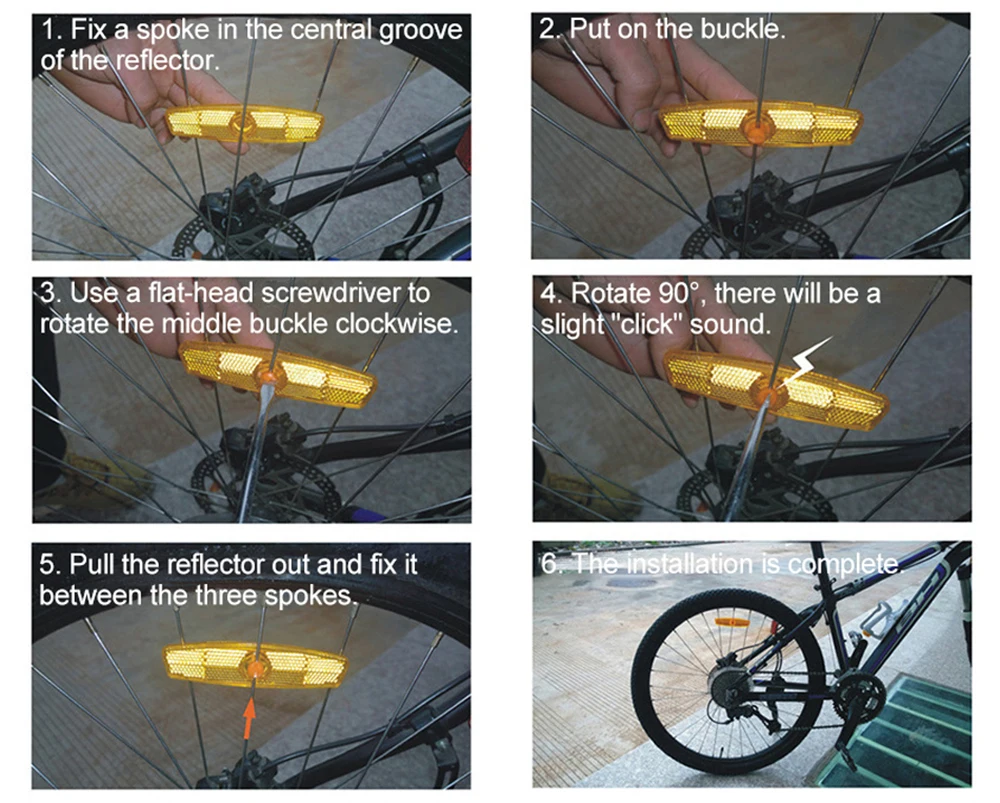 1. Fix a spoke in the central groove of the reflector.

2. Put on the buckle.

3. Use a flat-head screwdriver to rotate the middle buckle clockwise.

4. Rotate 90°, there will be a slight "click" sound.

5. Pull the reflector out and fix it between the three spokes.

6. The installation is complete