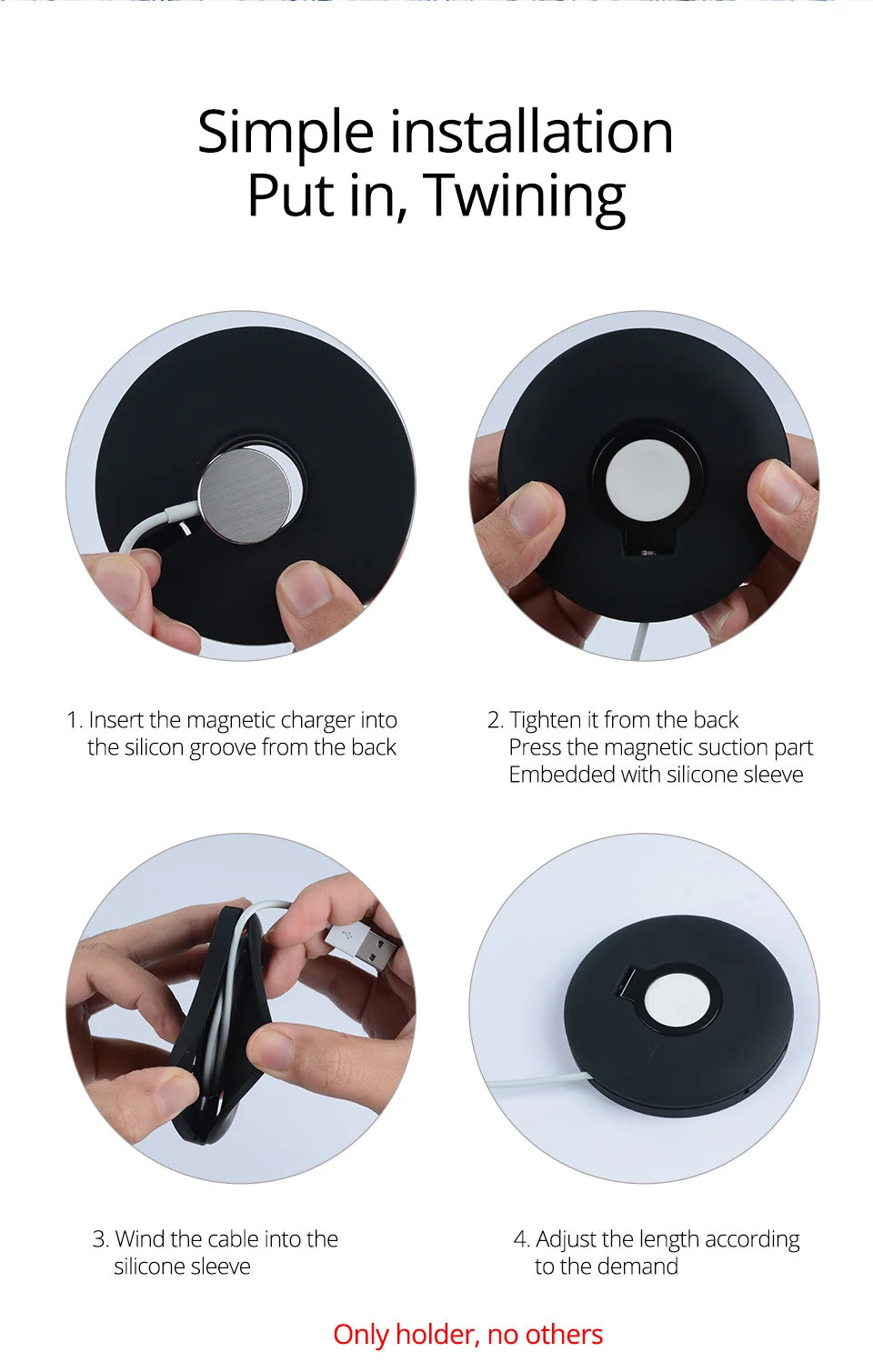 Simple installation
Put in, Twining

1. Insert the magnetic charger into the silicon groove from the back

2. Tighten it from the back
Press the magnetic suction part
Embedded with silicone sleeve

3. Wind the cable into the silicone sleeve

4. Adjust the length according to the demand

Only holder, no others