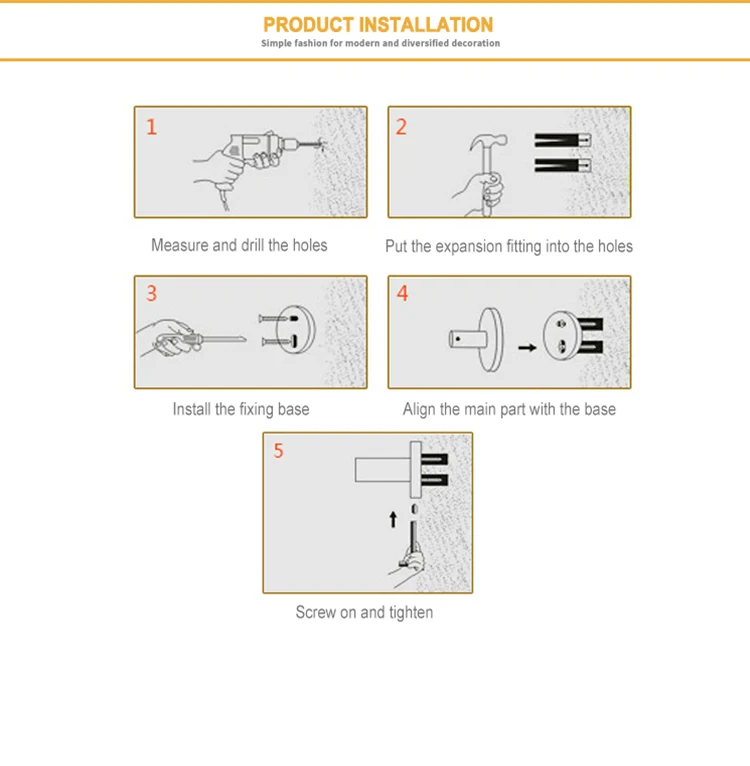 PRODUCT INSTALLATION
Simple fashion for modern and diversified decoration

1

Measure and drill the holes

2

Put the expansion fitting into the holes

3

Install the fixing base

4

Align the main part with the base

5

Screw on and tighten