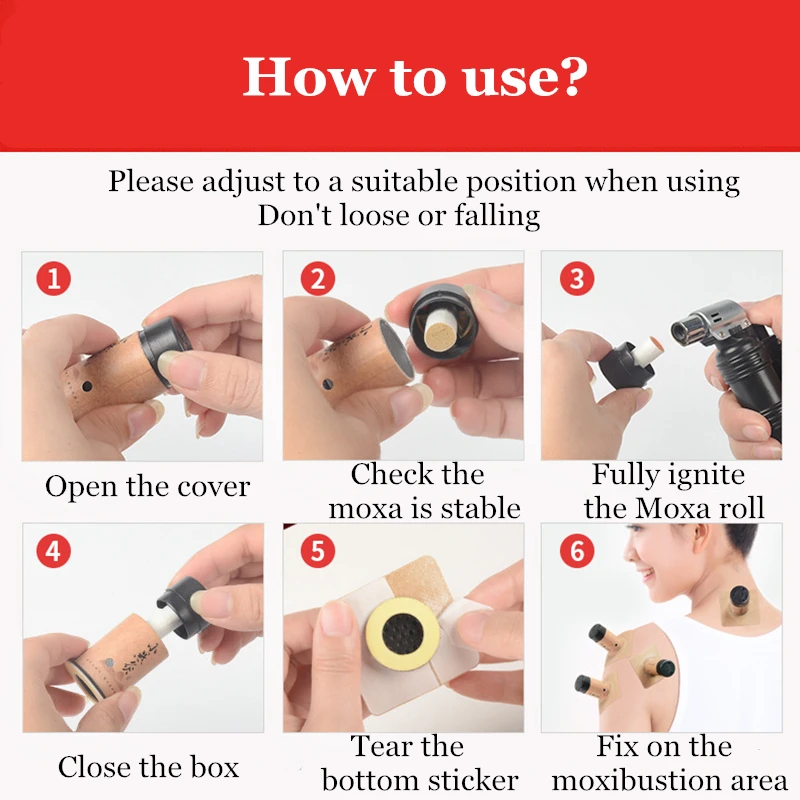 How to use?

Please adjust to a suitable position when using
Don't loose or falling

1
Open the cover

2
Check the moxa is stable

3
Fully ignite the Moxa roll

4
Close the box

5
Tear the bottom sticker

6
Fix on the moxibustion area