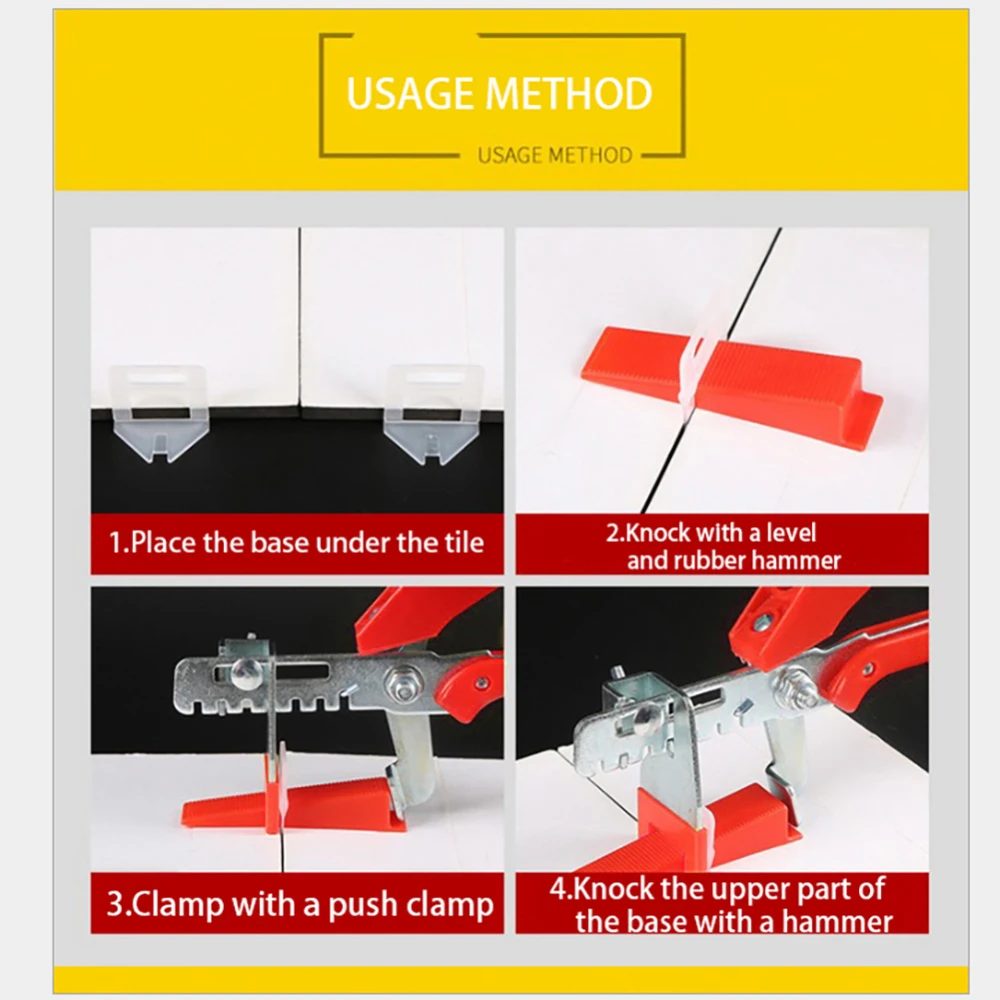 USAGE METHOD

USAGE METHOD

1.Place the base under the tile

2.Knock with a level and rubber hammer

3.Clamp with a push clamp

4.Knock the upper part of the base with a hammer