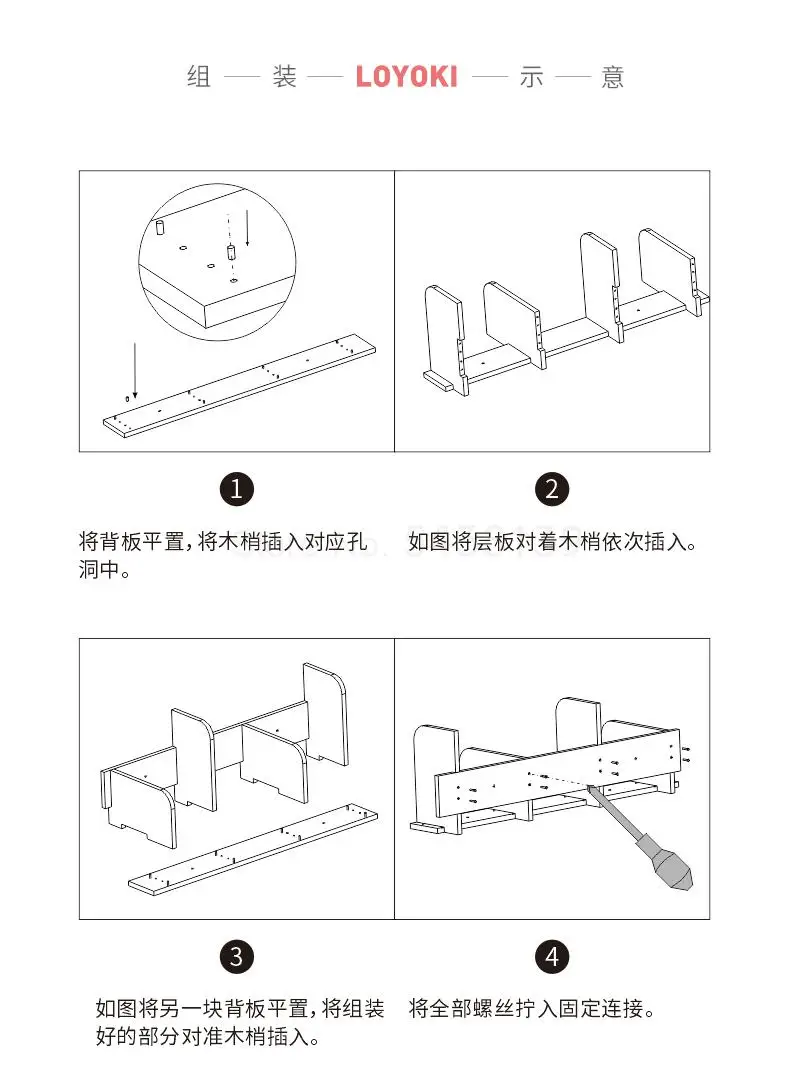 组 — 装 — LOYOKI — 示 — 意

1

将背板平置，将木梢插入对应孔洞中。

2

如图将层板对着木梢依次插入。

3

如图将另一块背板平置，将组装好的部分对准木梢插入。

4

将全部螺丝拧入固定连接。