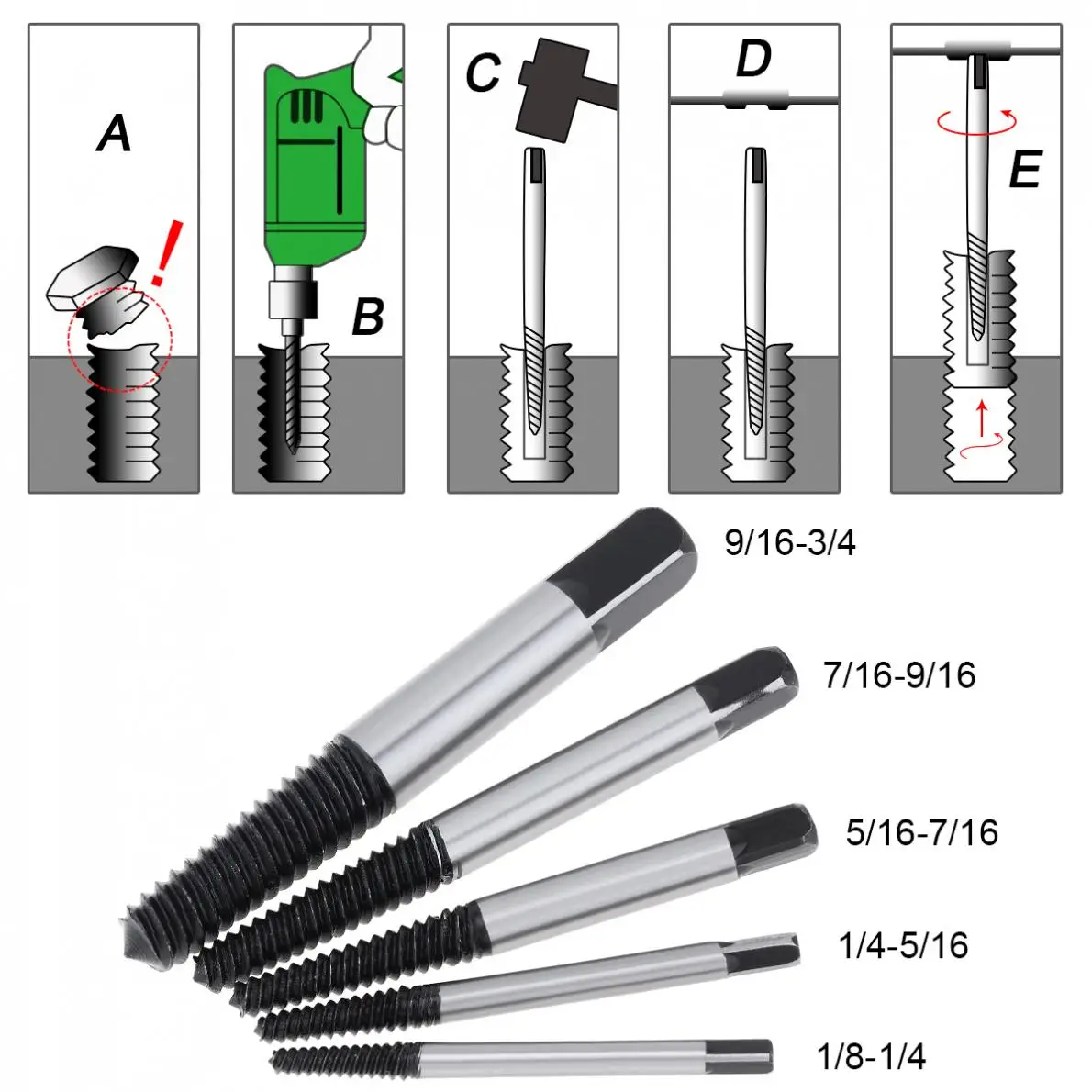 A

!

B

C

D

E

9/16-3/4

7/16-9/16

5/16-7/16

1/4-5/16

1/8-1/4