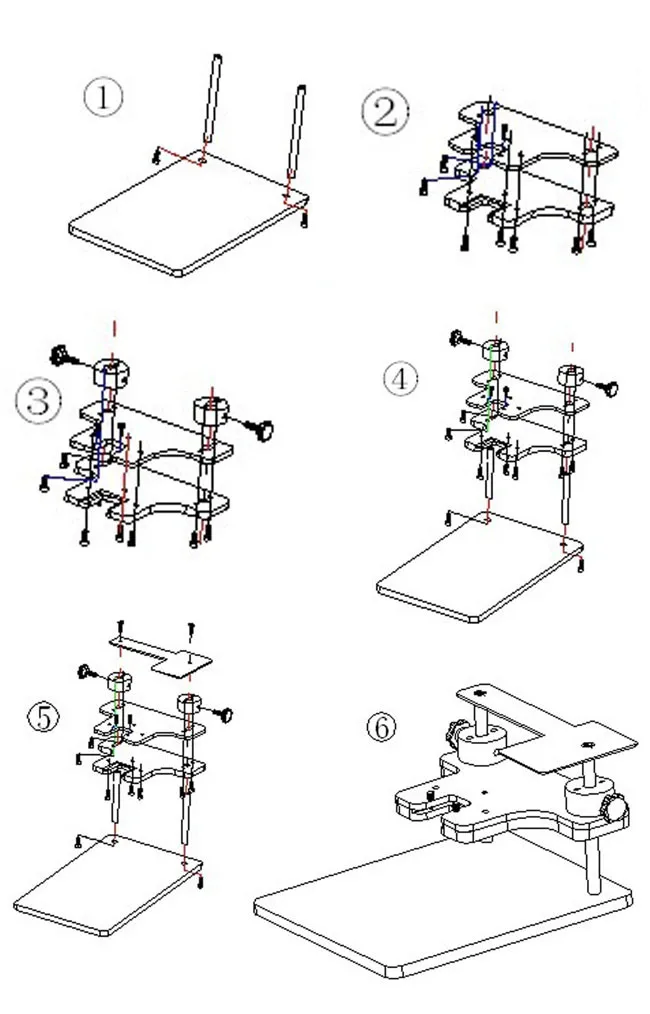 ①

②

③

④

⑤

⑥