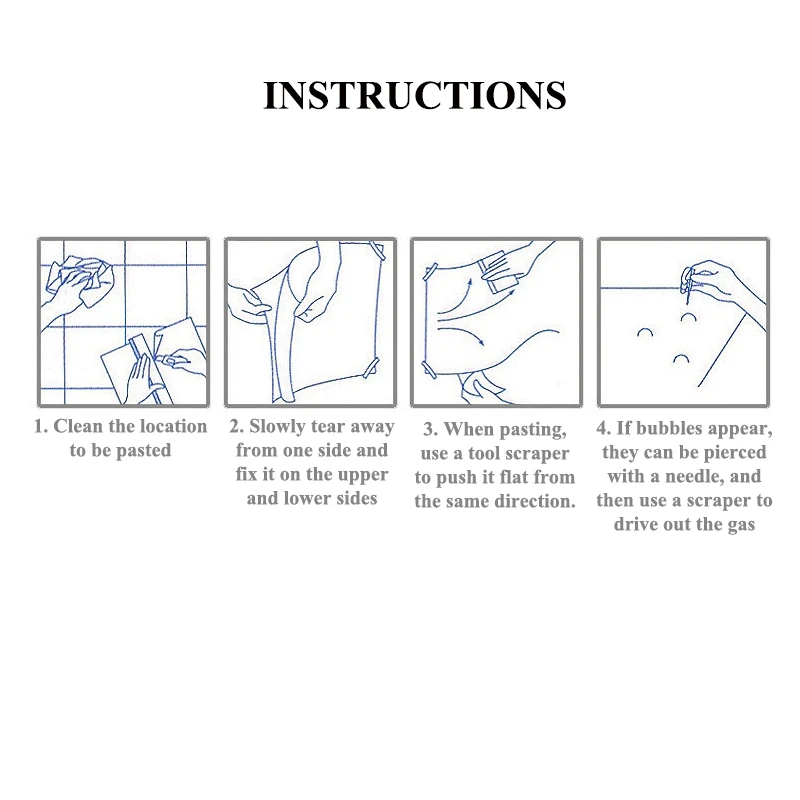 INSTRUCTIONS

1. Clean the location to be pasted

2. Slowly tear away from one side and fix it on the upper and lower sides

3. When pasting, use a tool scraper to push it flat from the same direction.

4. If bubbles appear, they can be pierced with a needle, and then use a scraper to drive out the gas