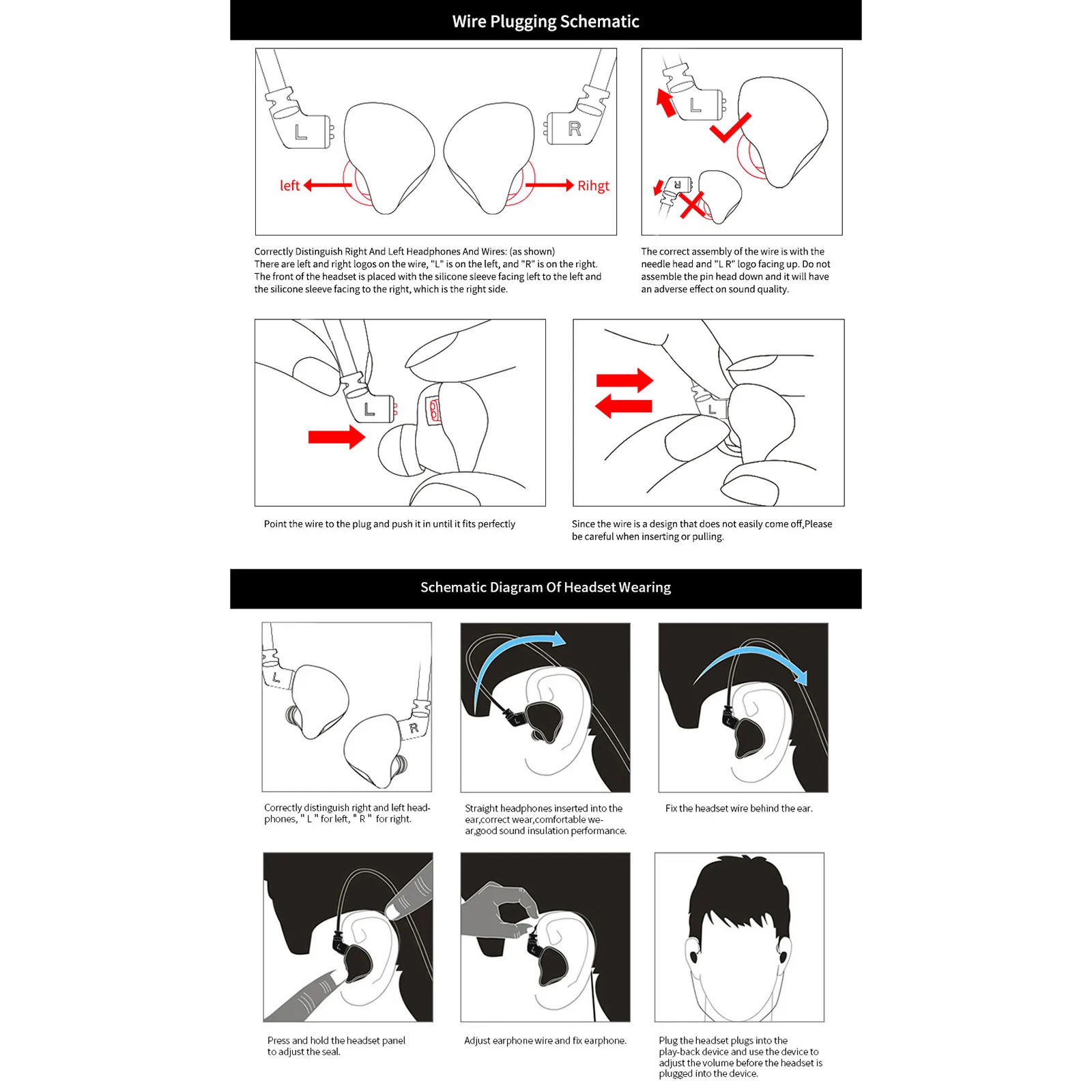 Wire Plugging Schematic

L

R

left

Rihgt

L

R

Correctly Distinguish Right And Left Headphones And Wires: (as shown) There are left and right logos on the wire, "L" is on the left, and "R" is on the right. The front of the headset is placed with the silicone sleeve facing left to the left and the silicone sleeve facing to the right, which is the right side.

The correct assembly of the wire is with the needle head and "L R" logo facing up. Do not assemble the pin head down and it will have an adverse effect on sound quality.

L

L

Point the wire to the plug and push it in until it fits perfectly

Since the wire is a design that does not easily come off,Please be careful when inserting or pulling.

Schematic Diagram Of Headset Wearing

L

R

Correctly distinguish right and left headphones, " L " for left, " R " for right.

Straight headphones inserted into the ear,correct wear,comfortable wear,good sound insulation performance.

Fix the headset wire behind the ear.

Press and hold the headset panel to adjust the seal.

Adjust earphone wire and fix earphone.

Plug the headset plugs into the play-back device and use the device to adjust the volume before the headset is plugged into the device.