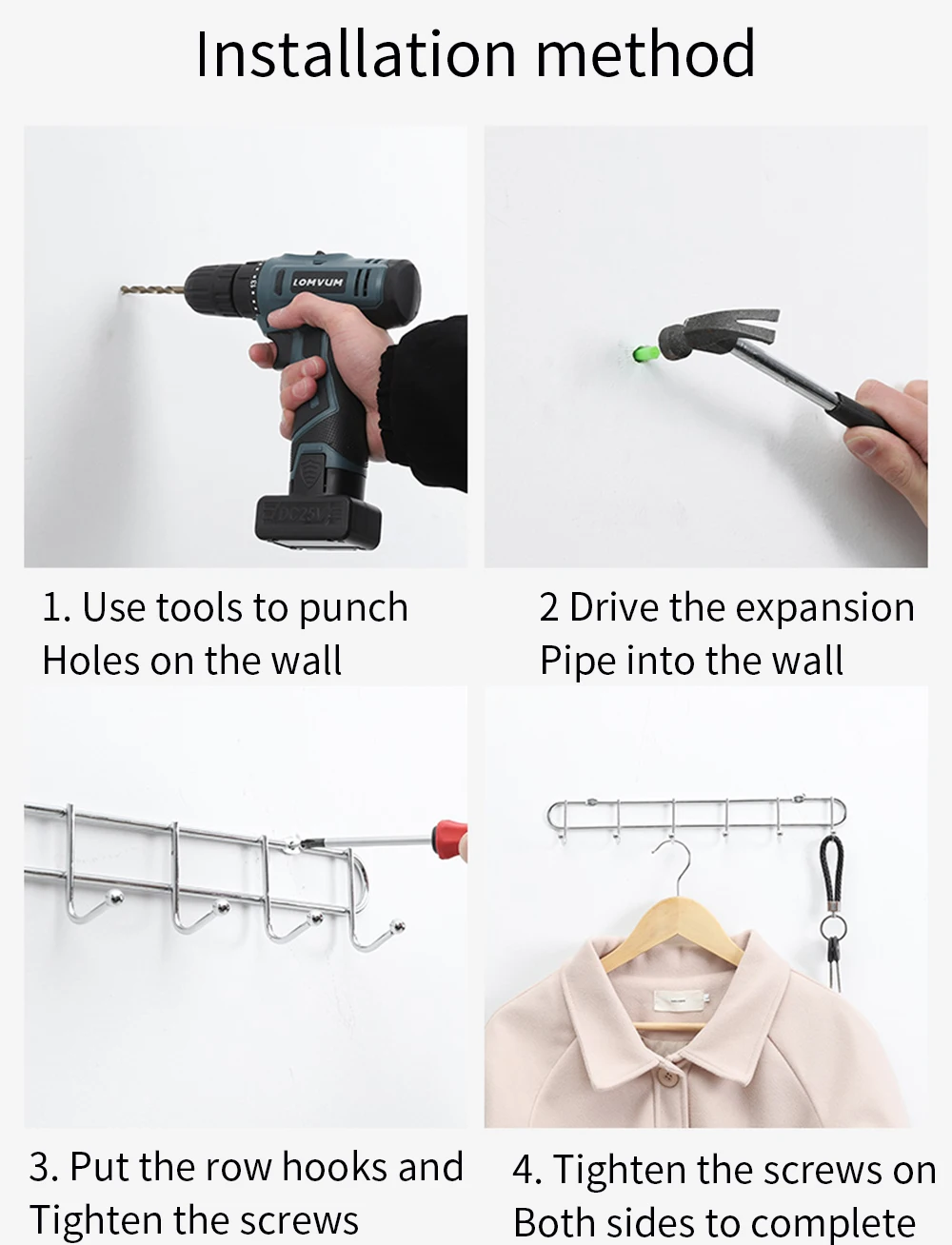 Installation method

LOMVUM

1. Use tools to punch Holes on the wall

2 Drive the expansion Pipe into the wall

3. Put the row hooks and Tighten the screws

4. Tighten the screws on Both sides to complete