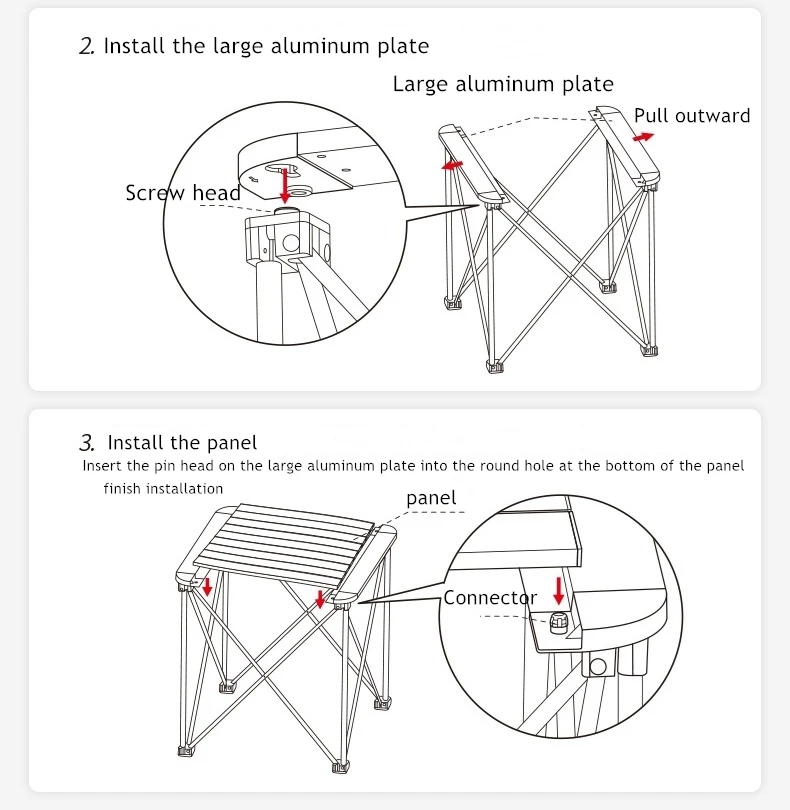 2. Install the large aluminum plate

Large aluminum plate

Pull outward

Screw head

3. Install the panel

Insert the pin head on the large aluminum plate into the round hole at the bottom of the panel finish installation

panel

Connector