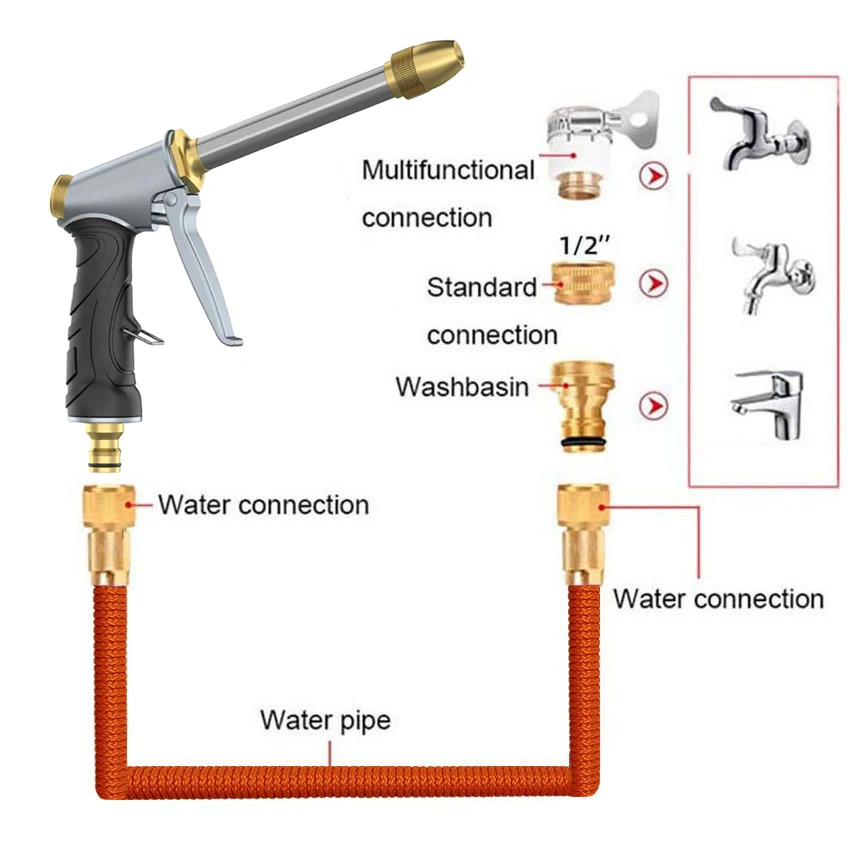 Multifunctional connection

1/2''

Standard connection

Washbasin

Water connection

Water connection

Water pipe