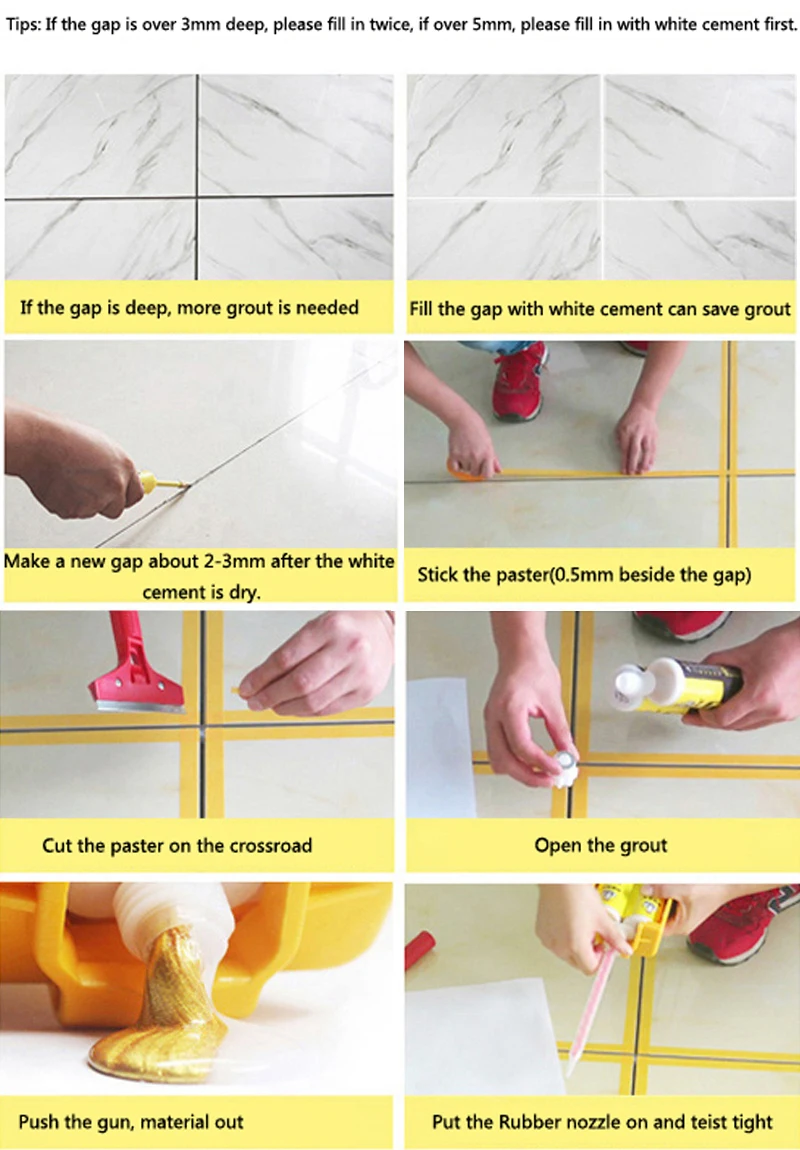 Tips: If the gap is over 3mm deep, please fill in twice, if over 5mm, please fill in with white cement first.

If the gap is deep, more grout is needed

Fill the gap with white cement can save grout

Make a new gap about 2-3mm after the white cement is dry.

Stick the paster(0.5mm beside the gap)

Cut the paster on the crossroad

Open the grout

Push the gun, material out

Put the Rubber nozzle on and teist tight