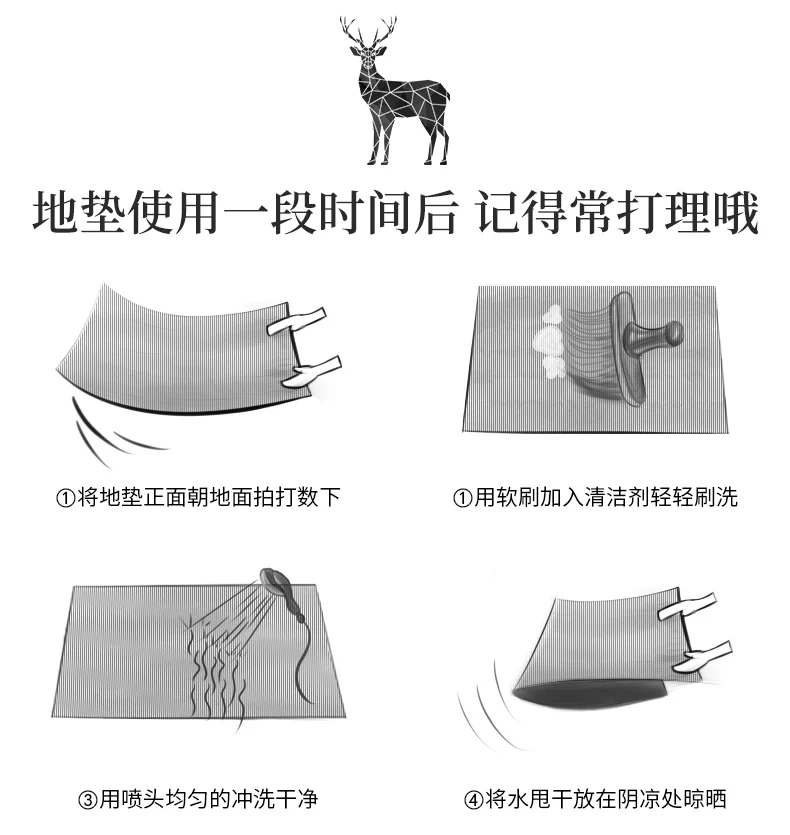 地垫使用一段时间后 记得常打理哦

①将地垫正面朝地面拍打数下

①用软刷加入清洁剂轻轻刷洗

③用喷头均匀的冲洗干净

④将水甩干放在阴凉处晾晒