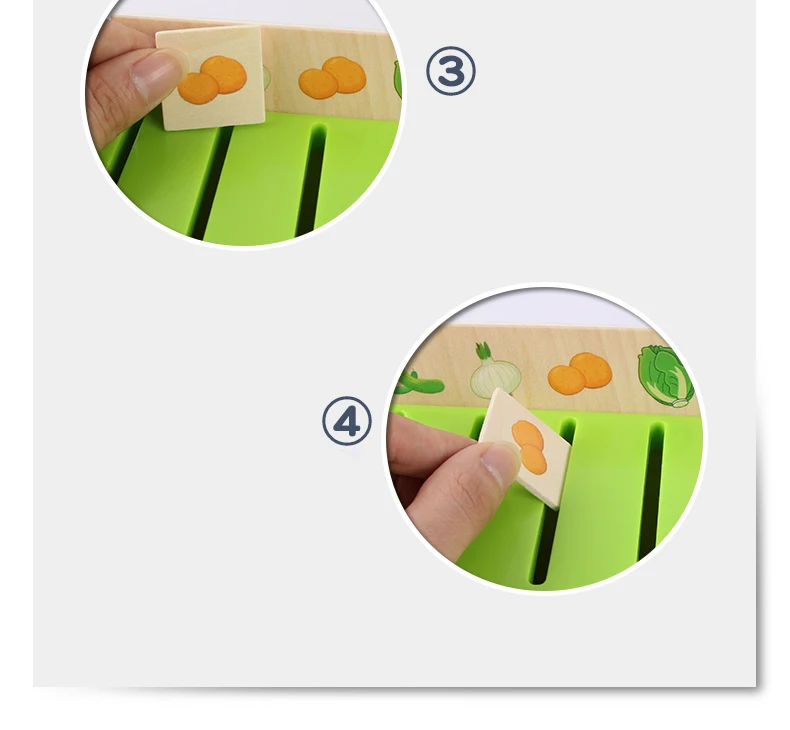 ③

④