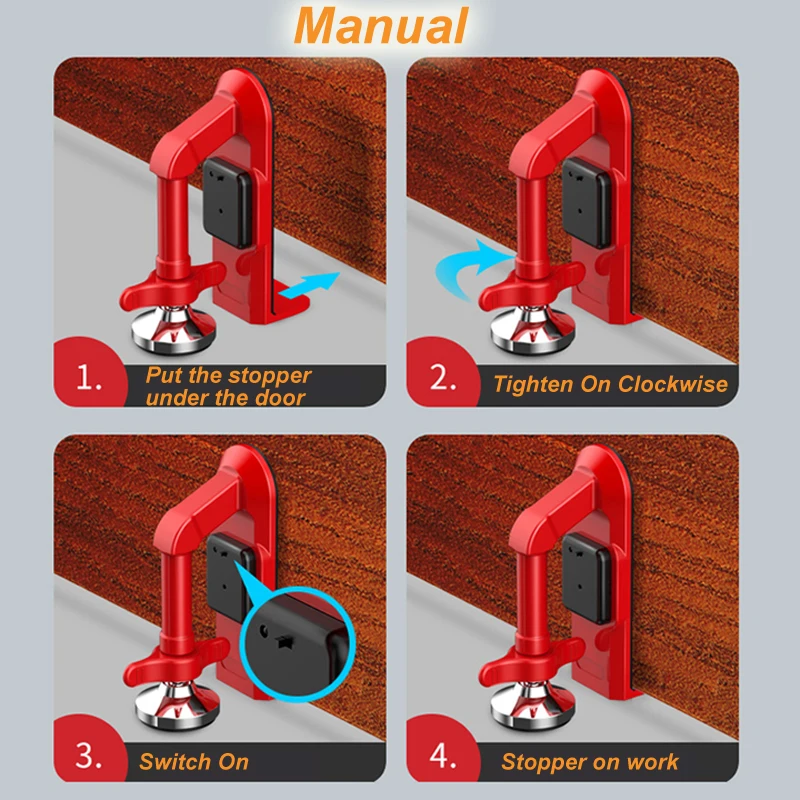 Manual

1. Put the stopper under the door

2. Tighten On Clockwise

3. Switch On

4. Stopper on work