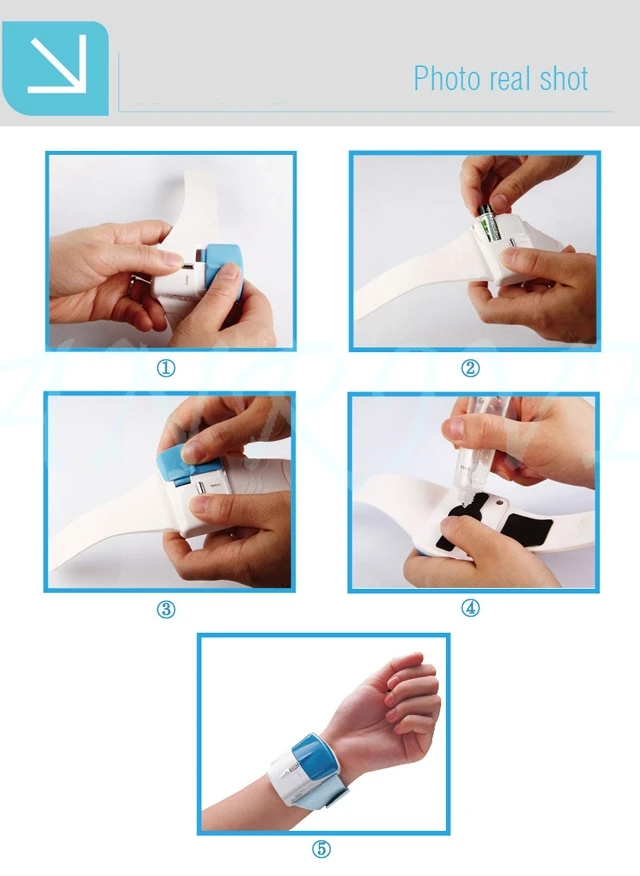 Photo real shot

①

②

③

④

⑤